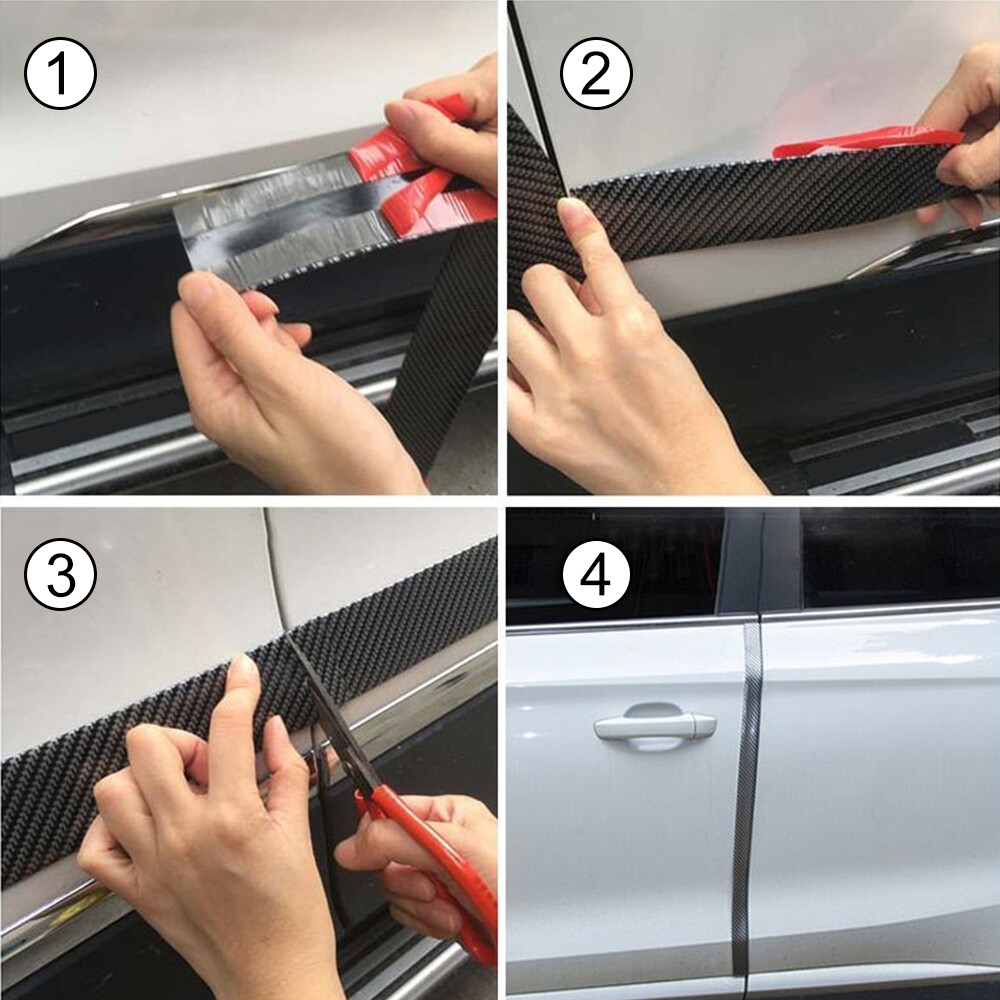 1

2

3

4