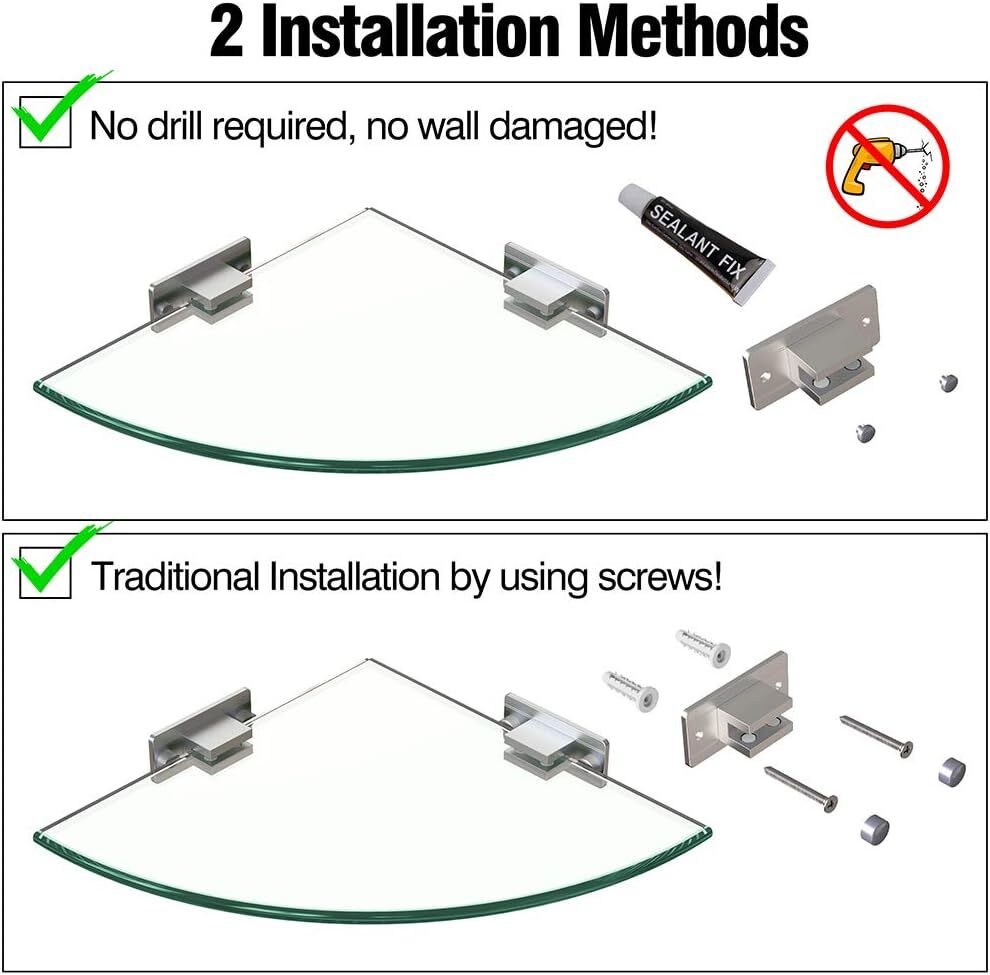 2 Installation Methods

No drill required, no wall damaged!

SEALANT FIX

Traditional Installation by using screws!