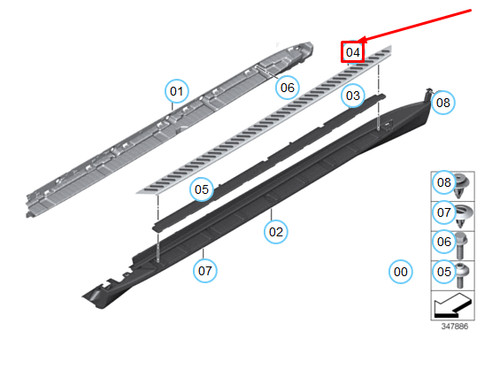 04
01
06
03
08
05
02
07
00
08
07
06
05
347886