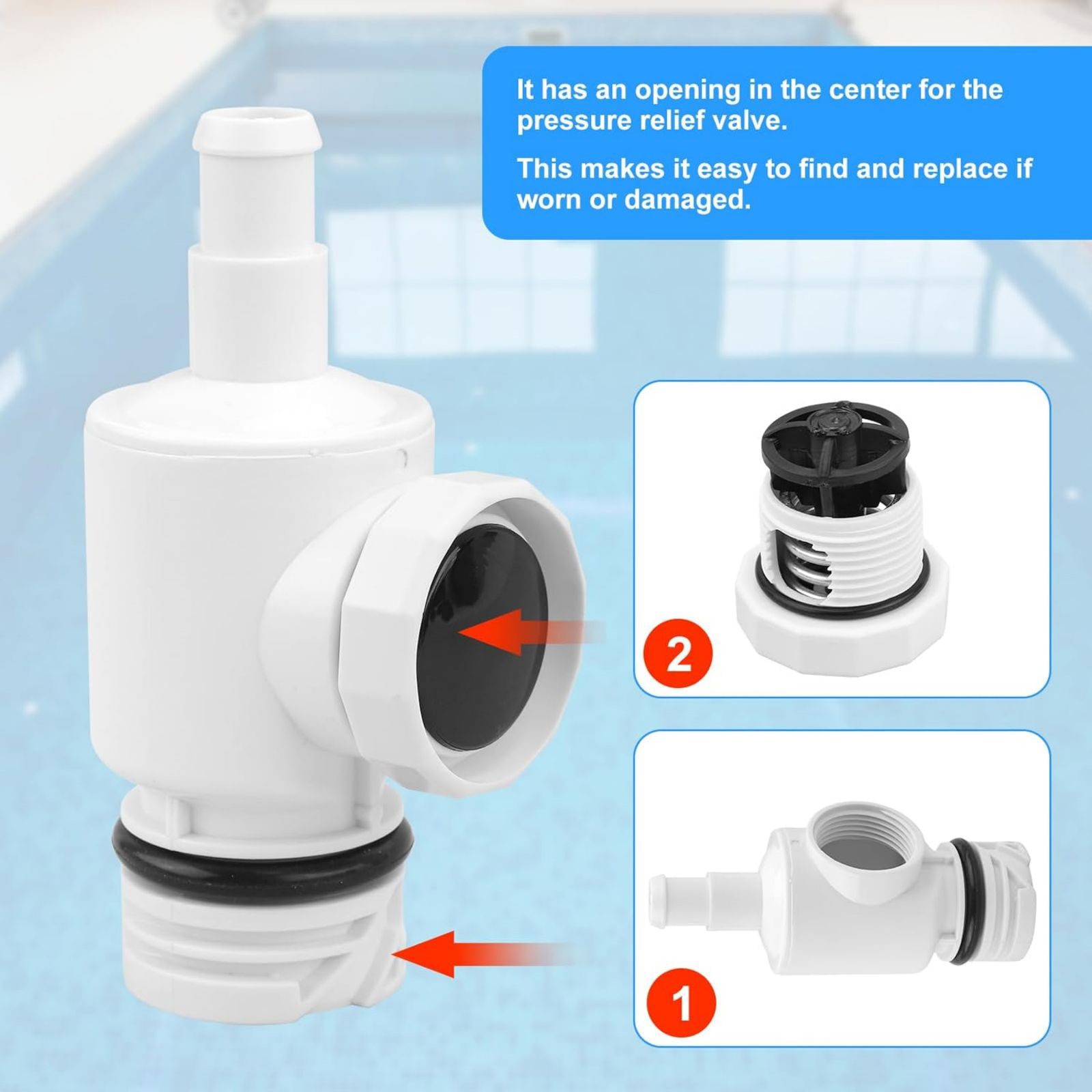 It has an opening in the center for the pressure relief valve.

This makes it easy to find and replace if worn or damaged.

2

1