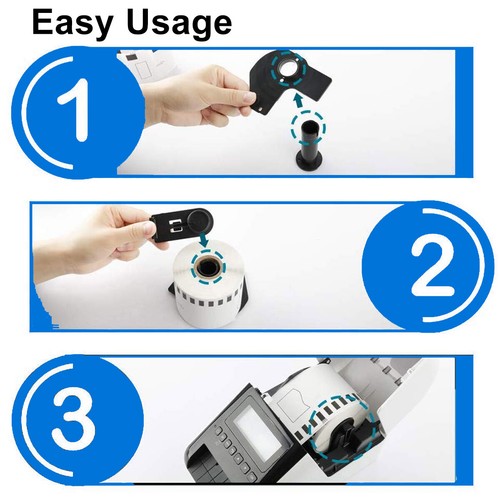 Easy Usage

1

2

3