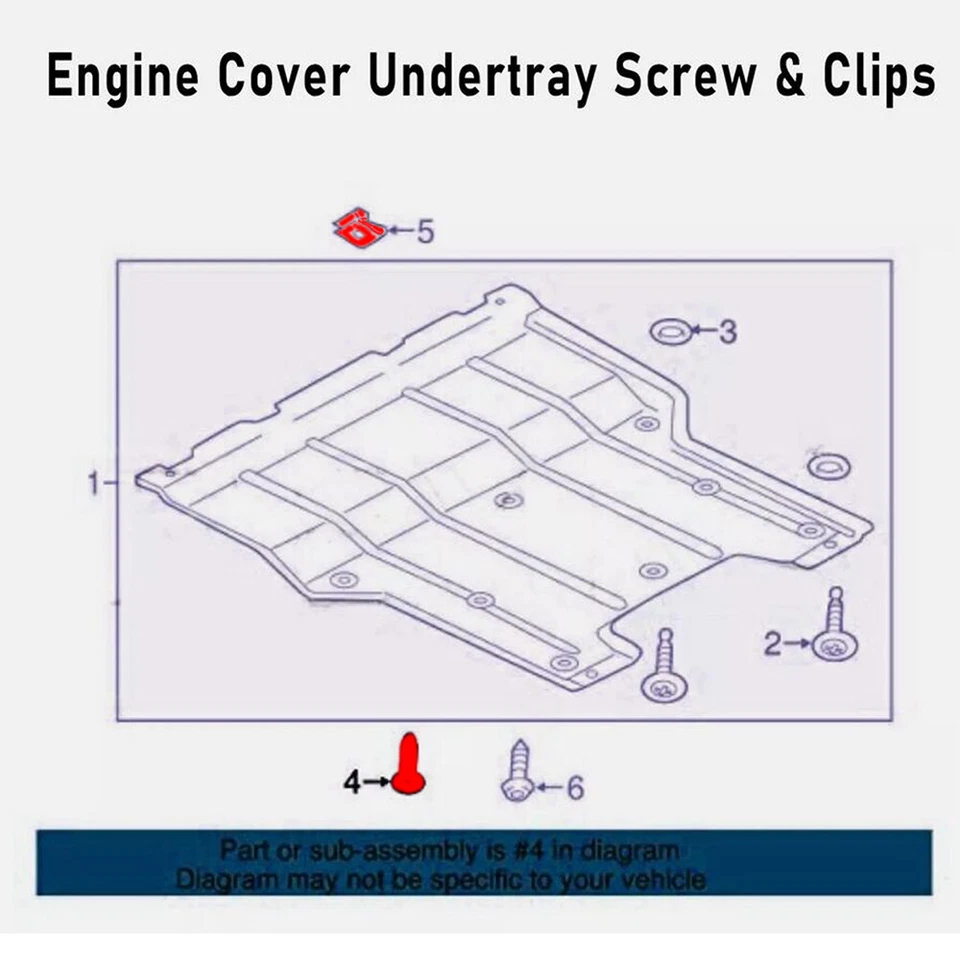 Engine Cover Undertray Screw & Clips

5

3

1

2

4

6

Part or sub-assembly is #4 in diagram
Diagram may not be specific to your vehicle