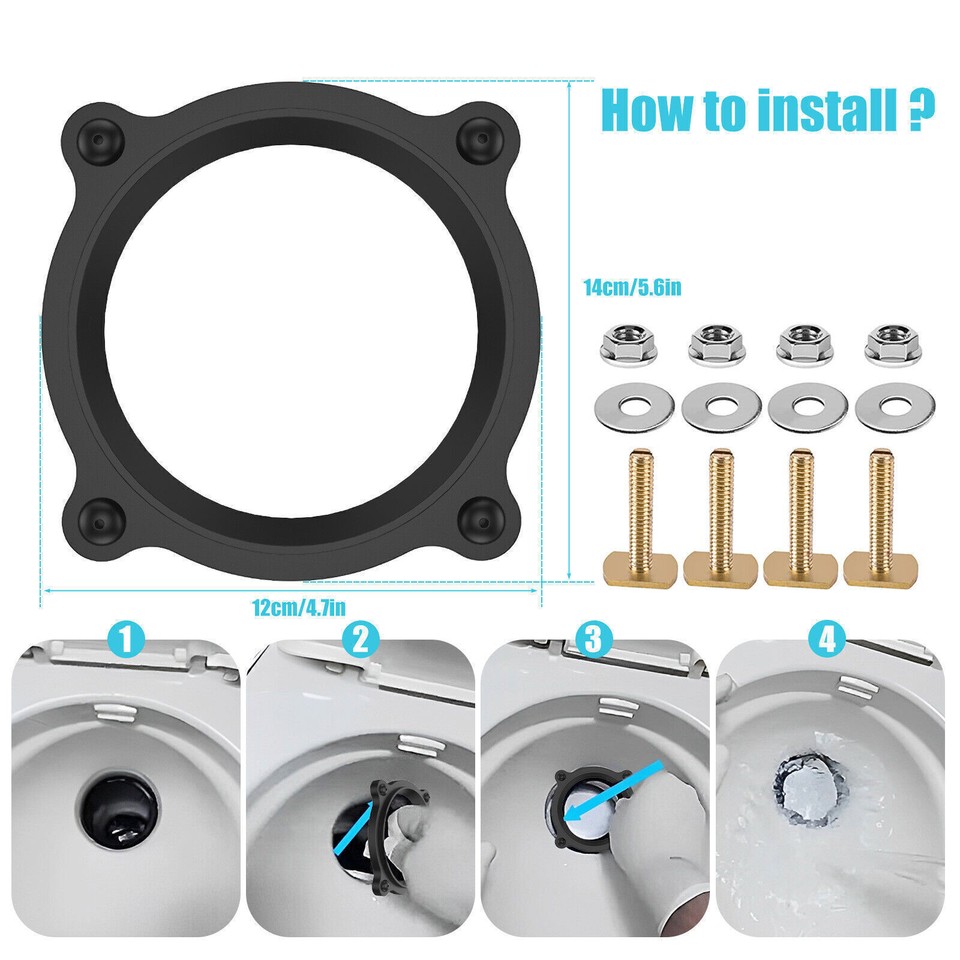 How to install ?

14cm/5.6in

12cm/4.7in

1

2

3

4