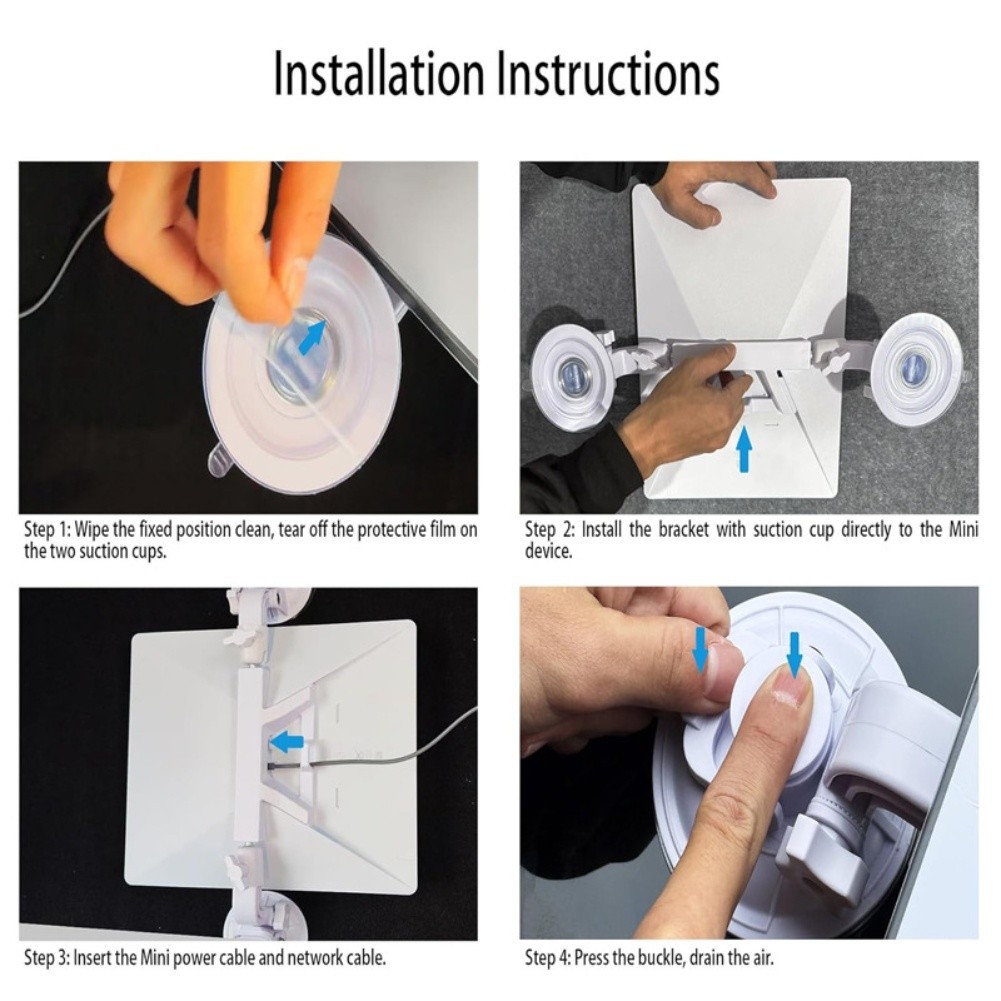 Installation Instructions

Step 1: Wipe the fixed position clean, tear off the protective film on the two suction cups.

Step 2: Install the bracket with suction cup directly to the Mini device.

Step 3: Insert the Mini power cable and network cable.

Step 4: Press the buckle, drain the air.