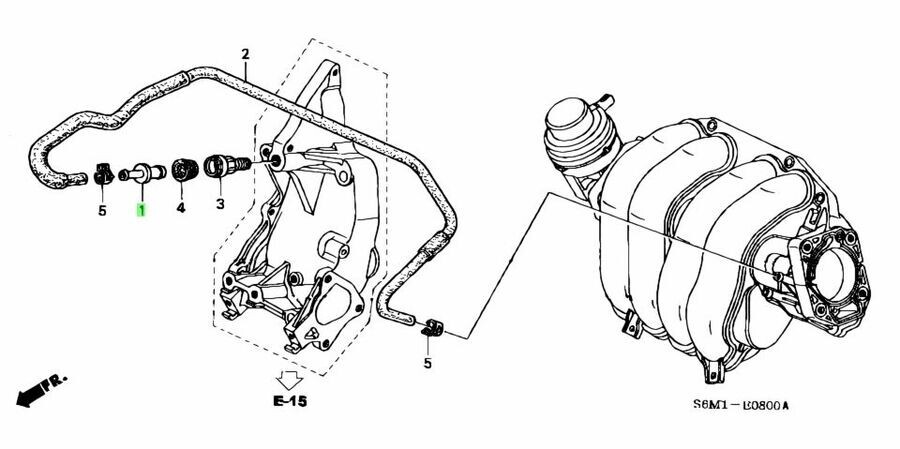 2
5
1
4
3
5
FR.
E-15
S6M1-E0800A