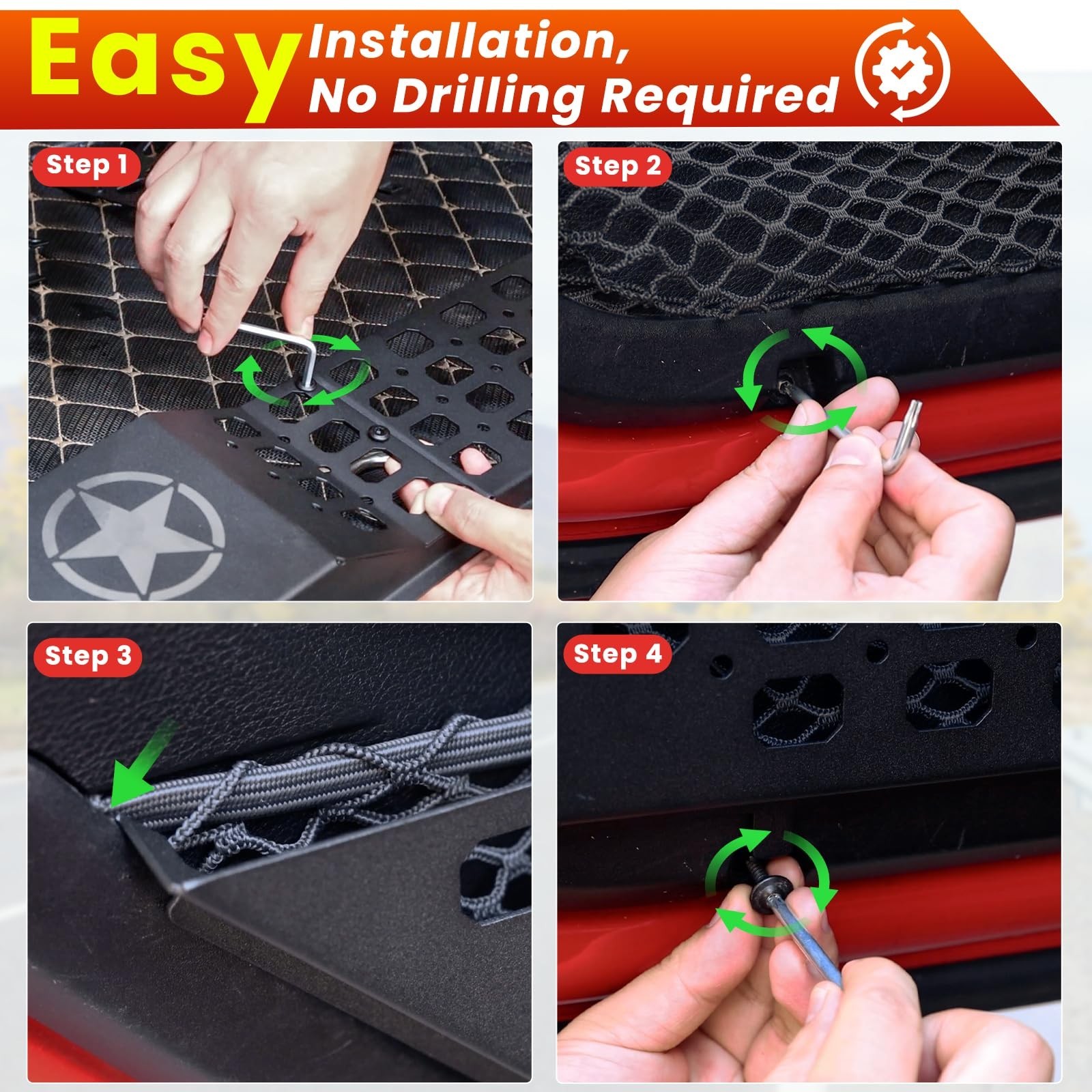 Easy Installation, No Drilling Required

Step 1

Step 2

Step 3

Step 4