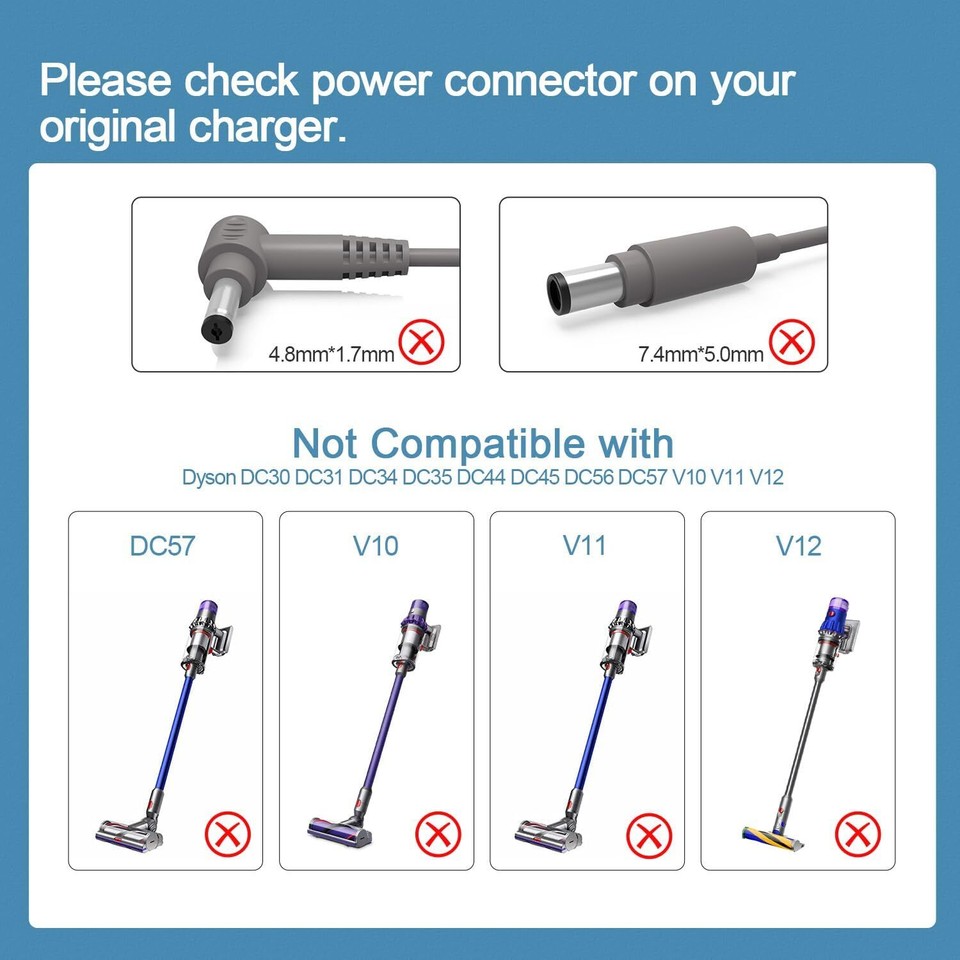 Please check power connector on your original charger.

4.8mm*1.7mm

7.4mm*5.0mm

Not Compatible with
Dyson DC30 DC31 DC34 DC35 DC44 DC45 DC56 DC57 V10 V11 V12

DC57

V10

V11

V12