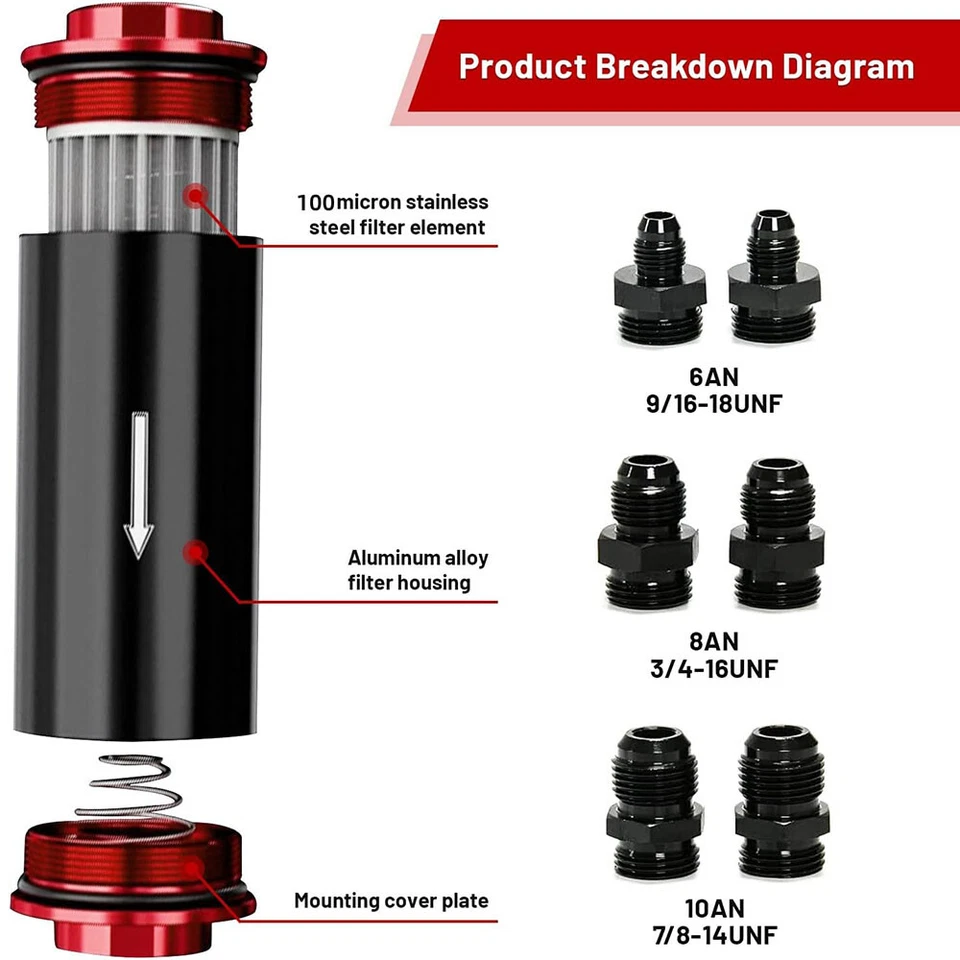 Product Breakdown Diagram

100micron stainless steel filter element

Aluminum alloy filter housing

Mounting cover plate

6AN
9/16-18UNF

8AN
3/4-16UNF

10AN
7/8-14UNF