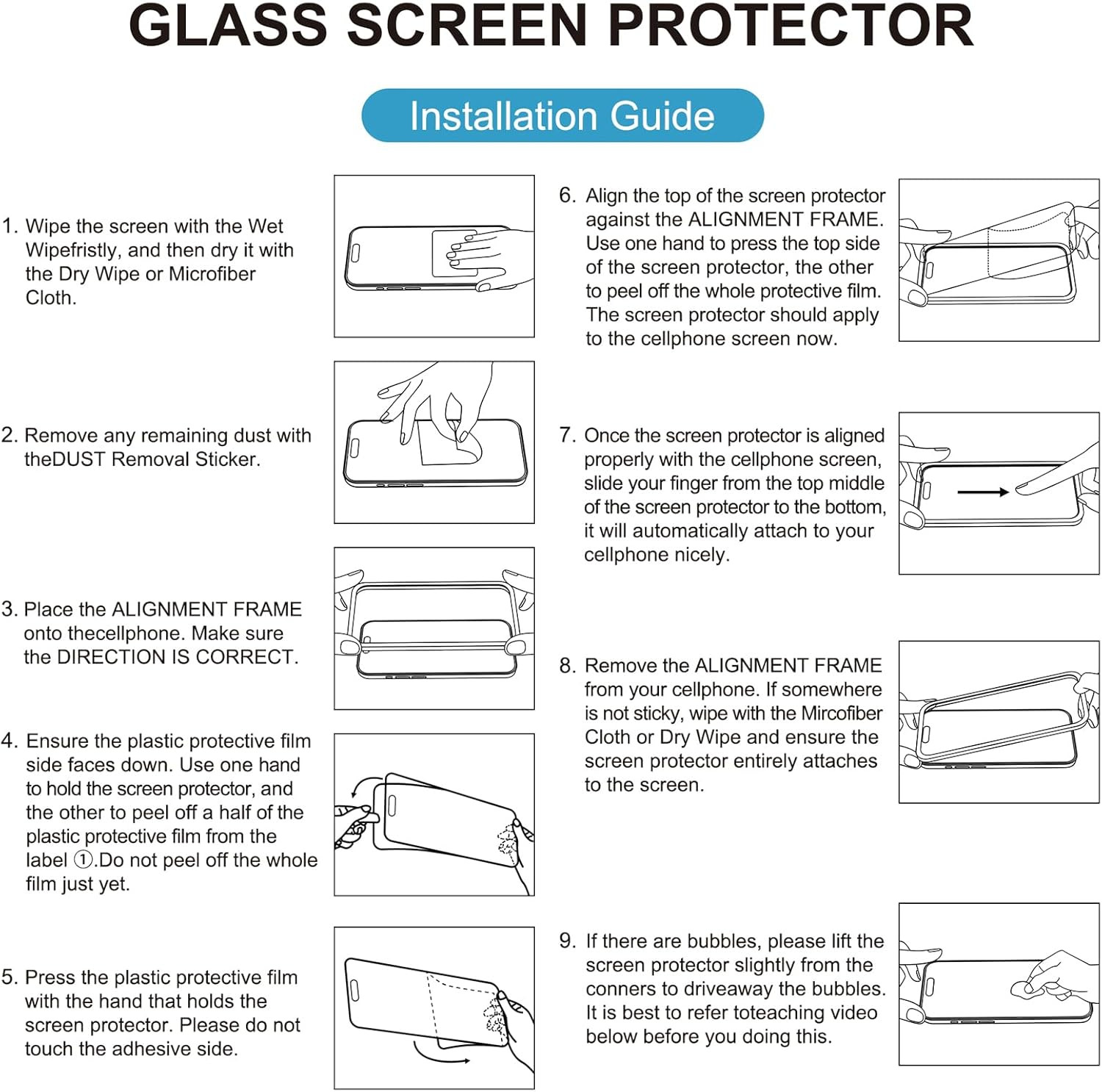 GLASS SCREEN PROTECTOR

Installation Guide

1. Wipe the screen with the Wet Wipefristly, and then dry it with the Dry Wipe or Microfiber Cloth.

2. Remove any remaining dust with theDUST Removal Sticker.

3. Place the ALIGNMENT FRAME onto thecellphone. Make sure the DIRECTION IS CORRECT.

4. Ensure the plastic protective film side faces down. Use one hand to hold the screen protector, and the other to peel off a half of the plastic protective film from the label ①.Do not peel off the whole film just yet.

5. Press the plastic protective film with the hand that holds the screen protector. Please do not touch the adhesive side.

6. Align the top of the screen protector against the ALIGNMENT FRAME. Use one hand to press the top side of the screen protector, the other to peel off the whole protective film. The screen protector should apply to the cellphone screen now.

7. Once the screen protector is aligned properly with the cellphone screen, slide your finger from the top middle of the screen protector to the bottom, it will automatically attach to your cellphone nicely.

8. Remove the ALIGNMENT FRAME from your cellphone. If somewhere is not sticky, wipe with the Mircofiber Cloth or Dry Wipe and ensure the screen protector entirely attaches to the screen.

9. If there are bubbles, please lift the screen protector slightly from the conners to driveaway the bubbles. It is best to refer toteaching video below before you doing this.