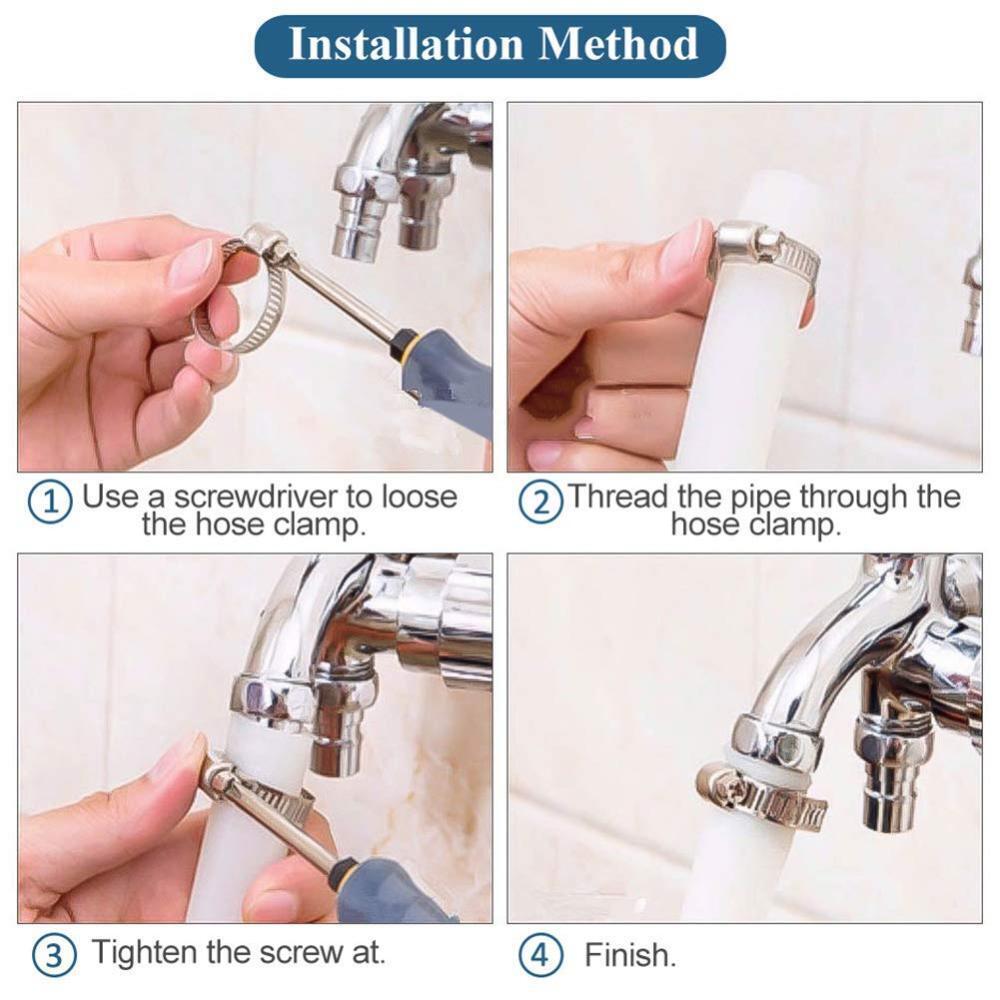 Installation Method

① Use a screwdriver to loose the hose clamp.

② Thread the pipe through the hose clamp.

③ Tighten the screw at.

④ Finish.