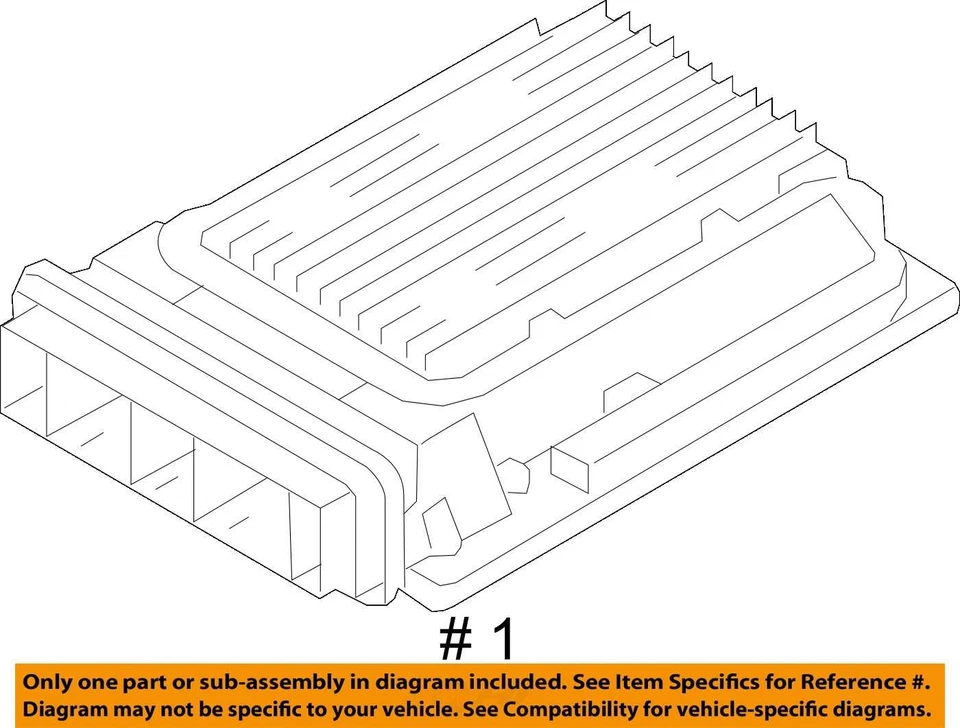 # 1

Only one part or sub-assembly in diagram included. See Item Specifics for Reference #.
Diagram may not be specific to your vehicle. See Compatibility for vehicle-specific diagrams.