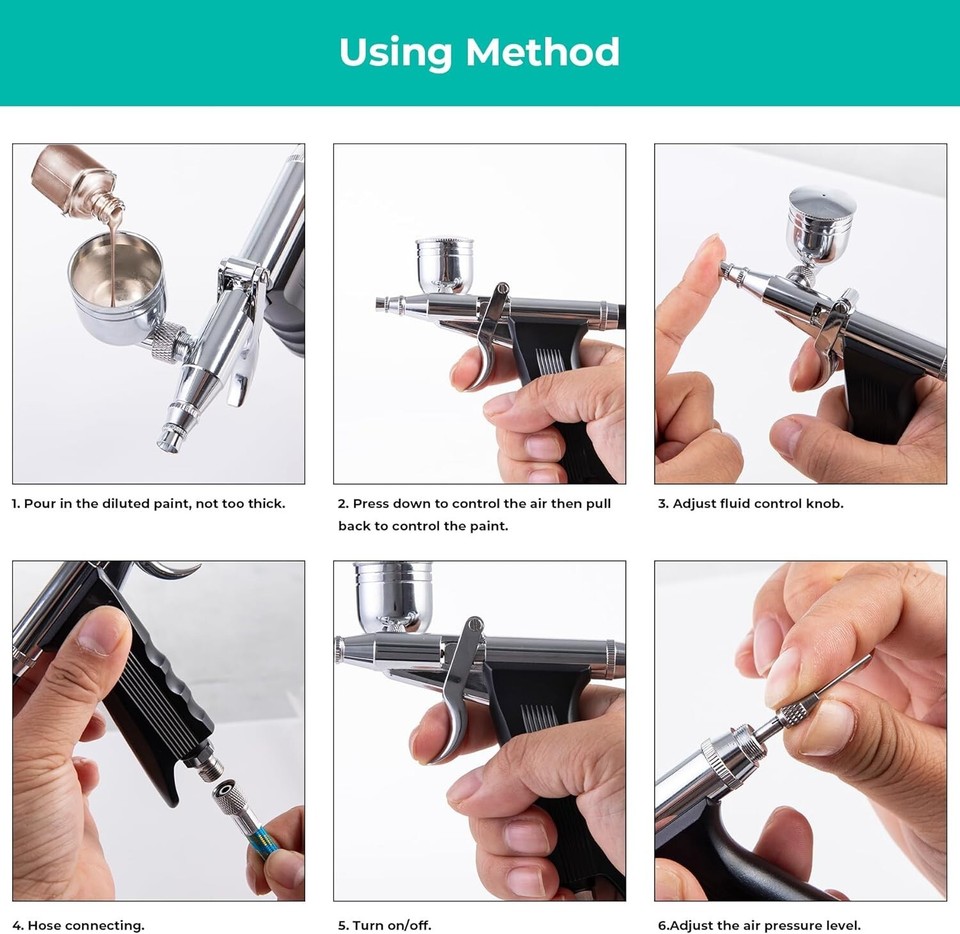 Using Method

1. Pour in the diluted paint, not too thick.

2. Press down to control the air then pull back to control the paint.

3. Adjust fluid control knob.

4. Hose connecting.

5. Turn on/off.

6.Adjust the air pressure level.