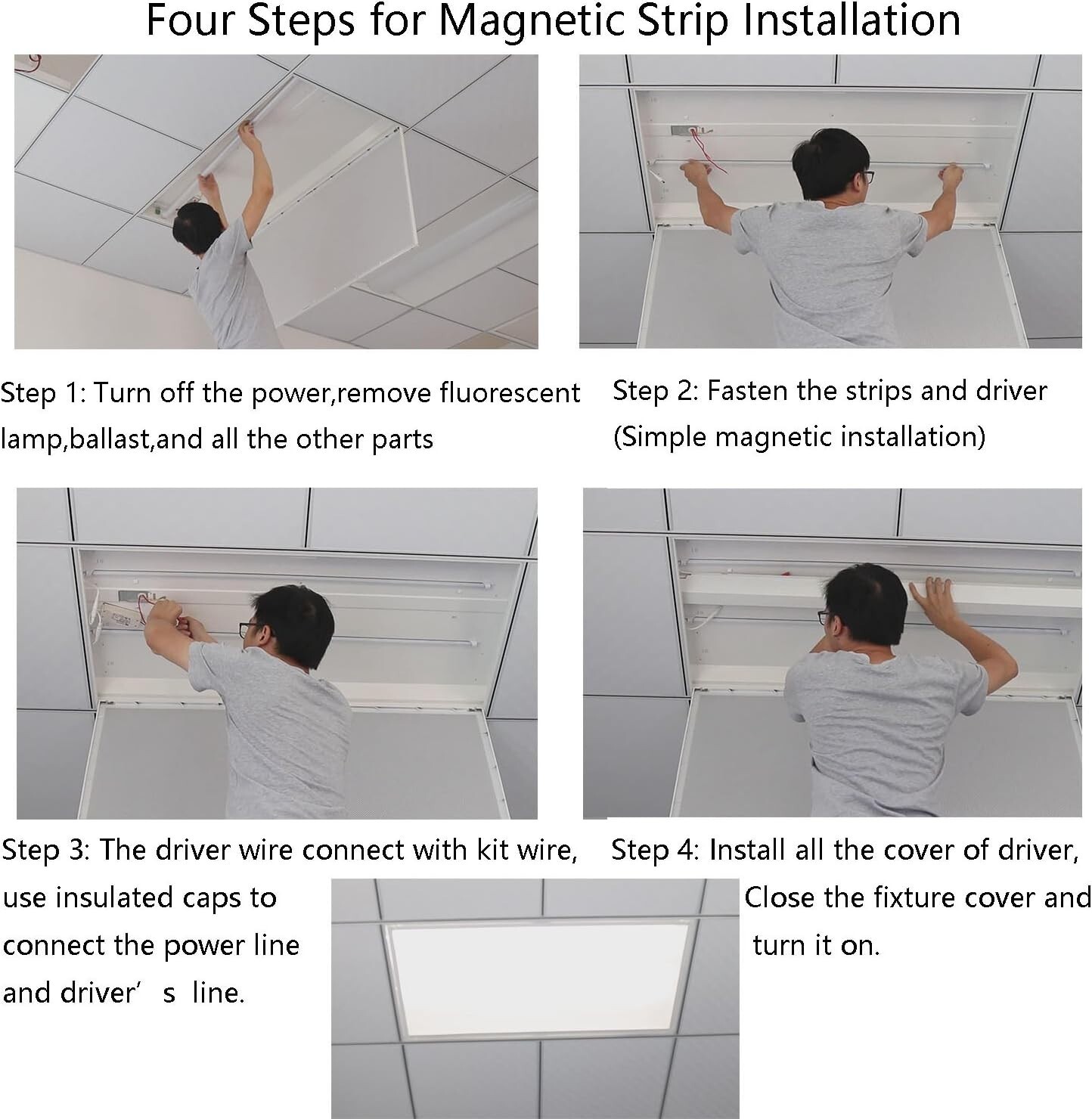 Four Steps for Magnetic Strip Installation

Step 1: Turn off the power,remove fluorescent lamp,ballast,and all the other parts

Step 2: Fasten the strips and driver (Simple magnetic installation)

Step 3: The driver wire connect with kit wire, use insulated caps to connect the power line and driver’ s line.

Step 4: Install all the cover of driver, Close the fixture cover and turn it on.