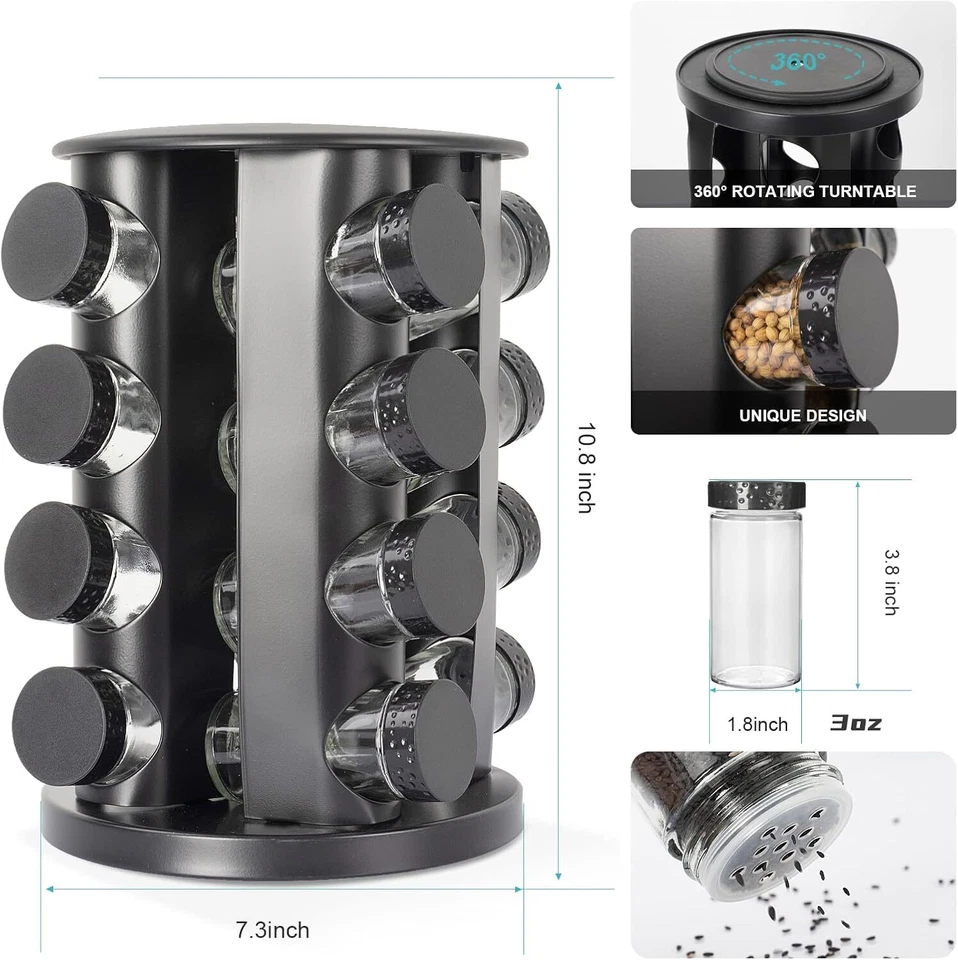 10.8 inch

7.3inch

360°

360° ROTATING TURNTABLE

UNIQUE DESIGN

3.8 inch

1.8inch

3oz