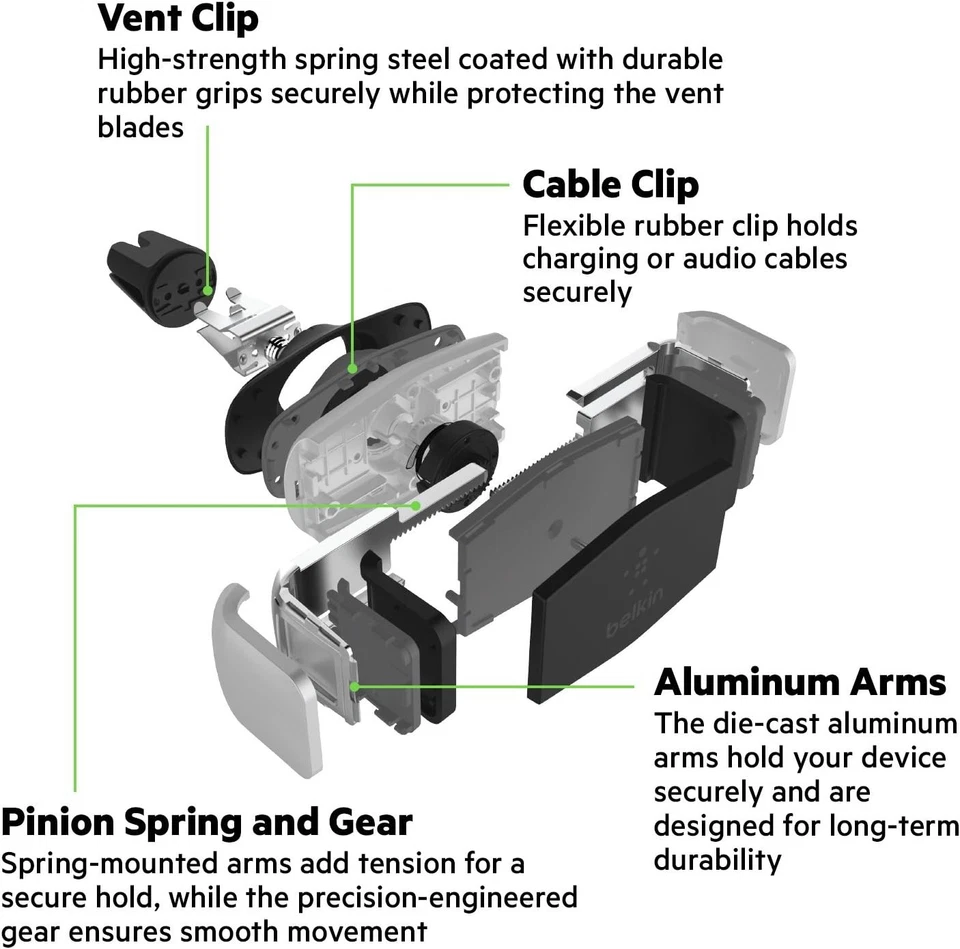 Vent Clip
High-strength spring steel coated with durable rubber grips securely while protecting the vent blades

Cable Clip
Flexible rubber clip holds charging or audio cables securely

belkin

Aluminum Arms
The die-cast aluminum arms hold your device securely and are designed for long-term durability

Pinion Spring and Gear
Spring-mounted arms add tension for a secure hold, while the precision-engineered gear ensures smooth movement