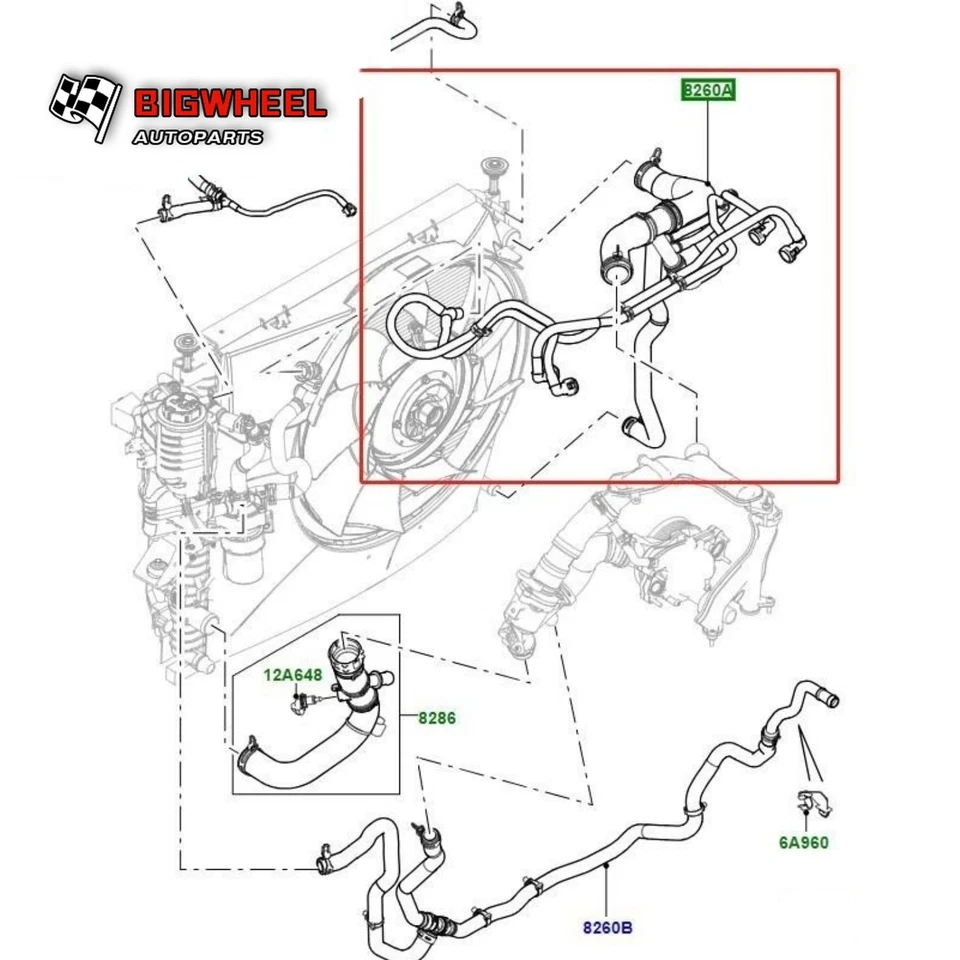 BIGWHEEL
AUTOPARTS

8260A

12A648

8286

6A960

8260B