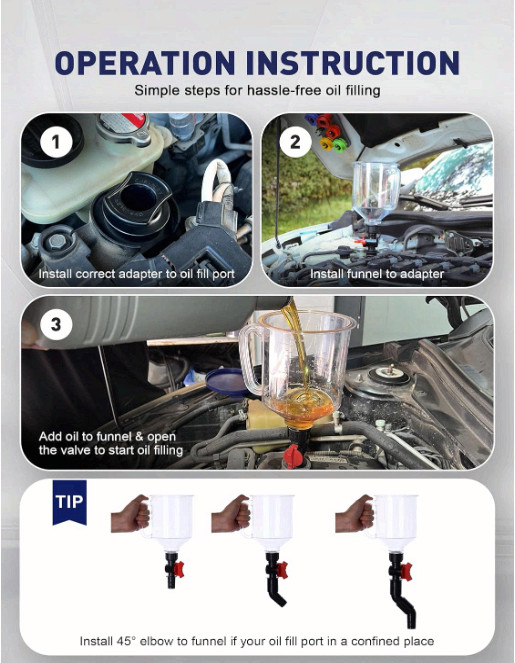 OPERATION INSTRUCTION
Simple steps for hassle-free oil filling

1
Install correct adapter to oil fill port

2
Install funnel to adapter

3
Add oil to funnel & open the valve to start oil filling

TIP
Install 45° elbow to funnel if your oil fill port in a confined place