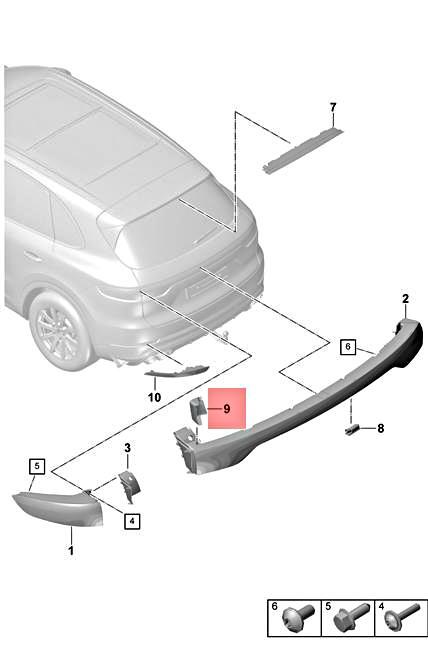 7
2
6
10
9
8
3
5
4
1
6
5
4