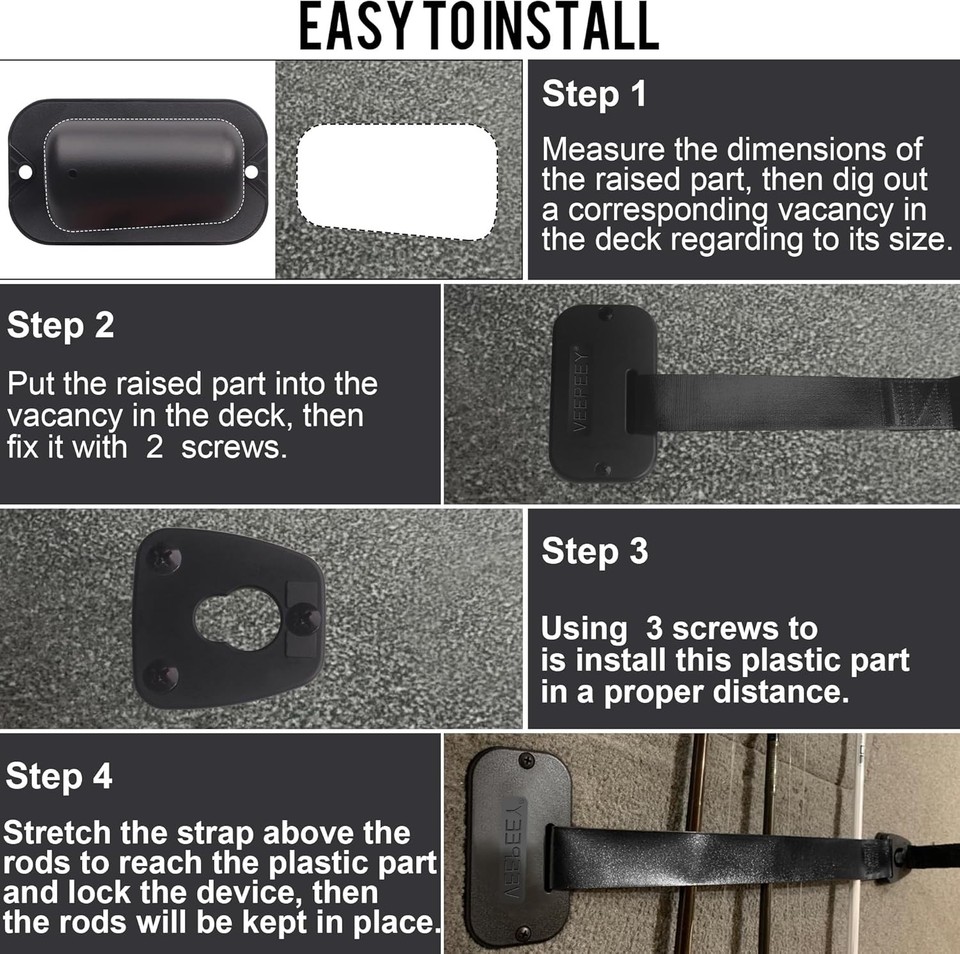 EASY TO INSTALL

Step 1

Measure the dimensions of the raised part, then dig out a corresponding vacancy in the deck regarding to its size.

Step 2

Put the raised part into the vacancy in the deck, then fix it with 2 screws.

VEEPEEY

Step 3

Using 3 screws to is install this plastic part in a proper distance.

Step 4

Stretch the strap above the rods to reach the plastic part and lock the device, then the rods will be kept in place.

VEEPEEY