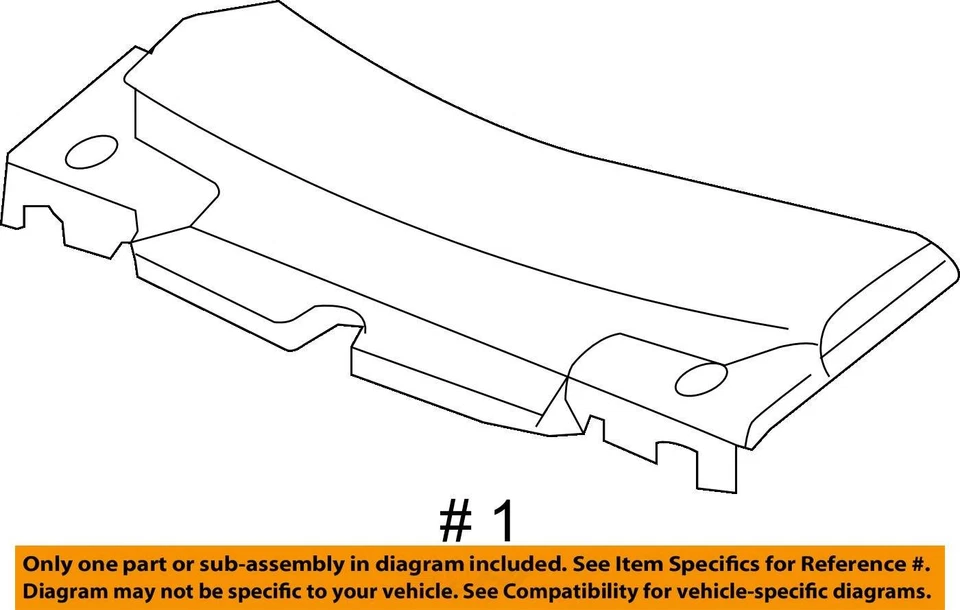 # 1

Only one part or sub-assembly in diagram included. See Item Specifics for Reference #. Diagram may not be specific to your vehicle. See Compatibility for vehicle-specific diagrams.