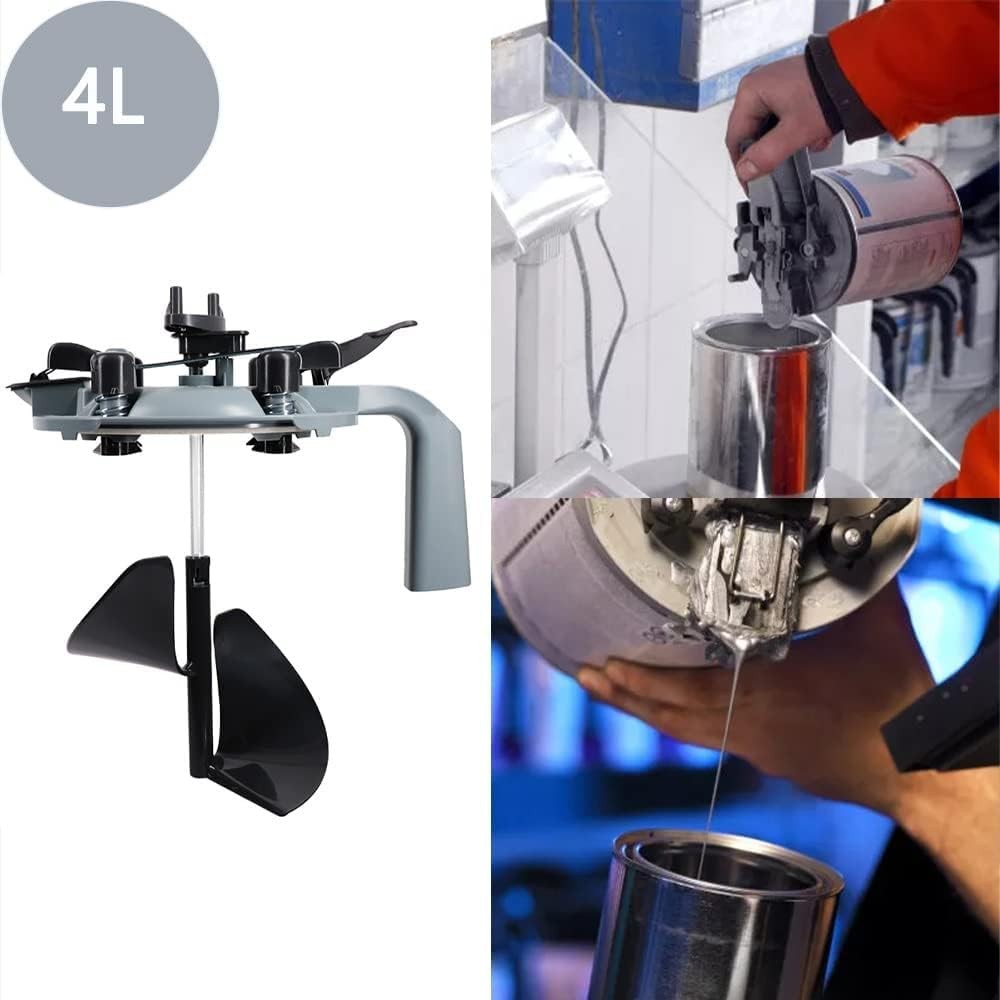 4L