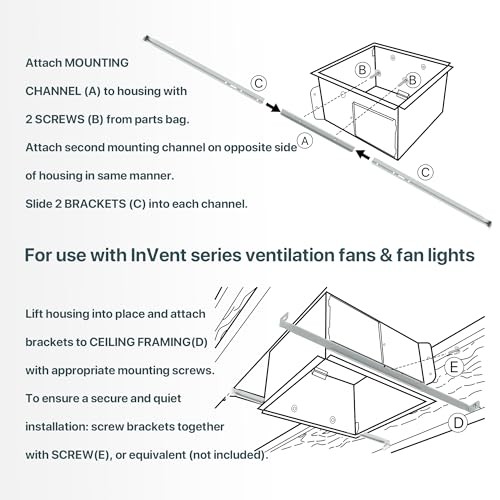 Attach MOUNTING CHANNEL (A) to housing with 2 SCREWS (B) from parts bag.

Attach second mounting channel on opposite side of housing in same manner.

Slide 2 BRACKETS (C) into each channel.

C

B

B

A

C

For use with InVent series ventilation fans & fan lights

Lift housing into place and attach brackets to CEILING FRAMING(D) with appropriate mounting screws.

To ensure a secure and quiet installation: screw brackets together with SCREW(E), or equivalent (not included).

E

D