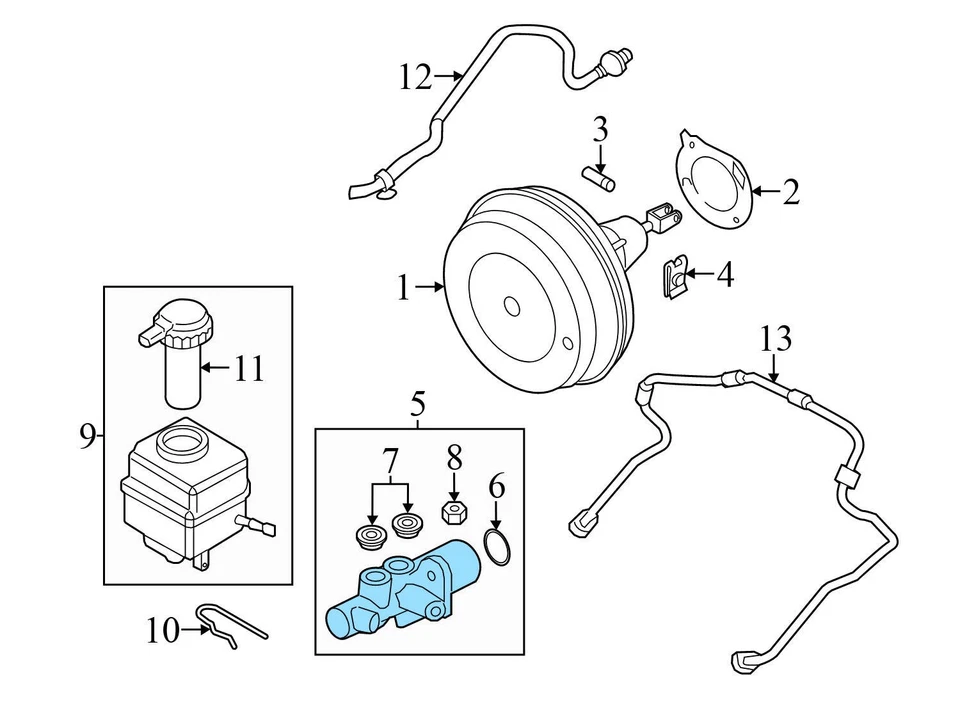 12
3
2
1
4
13
11
9
5
7
8
6
10