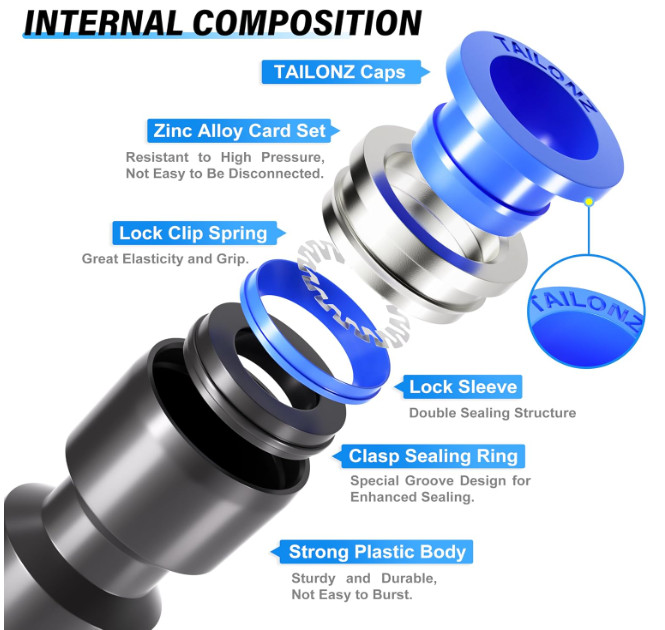 INTERNAL COMPOSITION

TAILONZ Caps

TAILONZ

Zinc Alloy Card Set

Resistant to High Pressure, Not Easy to Be Disconnected.

Lock Clip Spring

Great Elasticity and Grip.

TAILONZ

Lock Sleeve

Double Sealing Structure

Clasp Sealing Ring

Special Groove Design for Enhanced Sealing.

Strong Plastic Body

Sturdy and Durable, Not Easy to Burst.