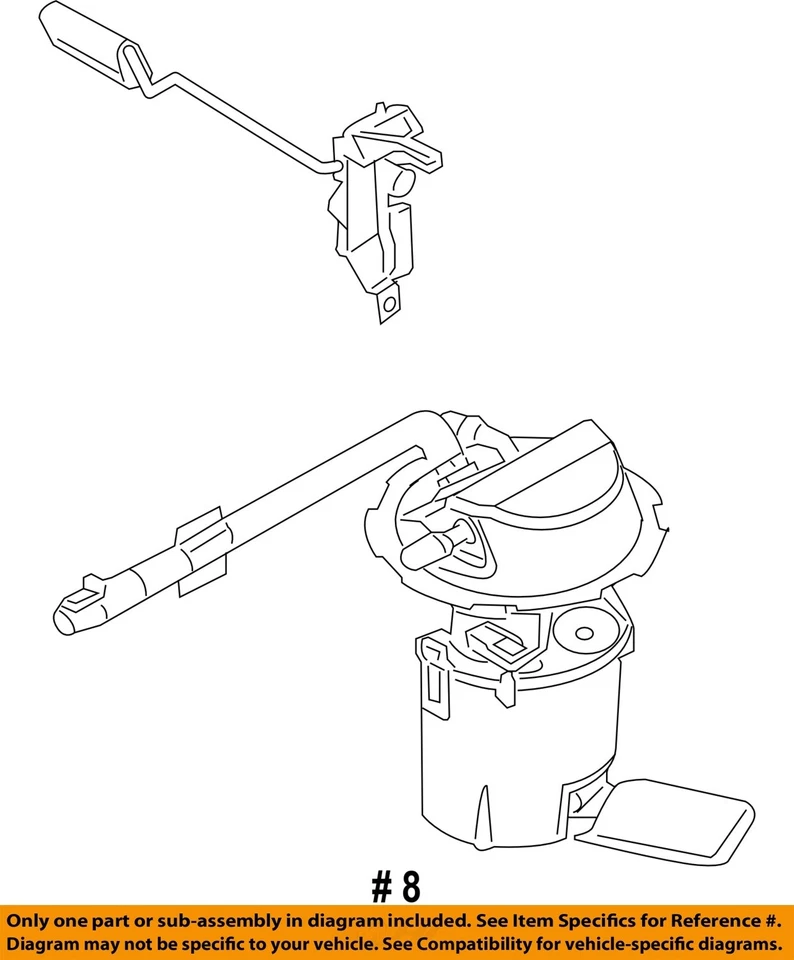 # 8

Only one part or sub-assembly in diagram included. See Item Specifics for Reference #.
Diagram may not be specific to your vehicle. See Compatibility for vehicle-specific diagrams.