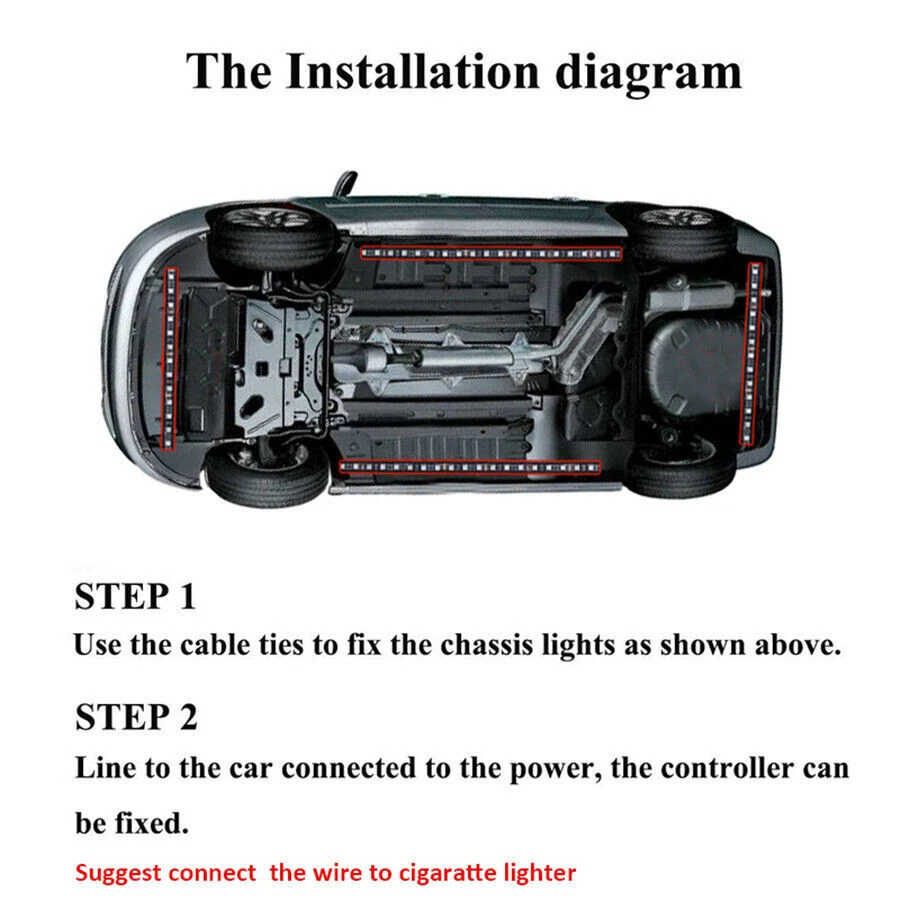 The Installation diagram

STEP 1

Use the cable ties to fix the chassis lights as shown above.

STEP 2

Line to the car connected to the power, the controller can be fixed.

Suggest connect the wire to cigaratte lighter