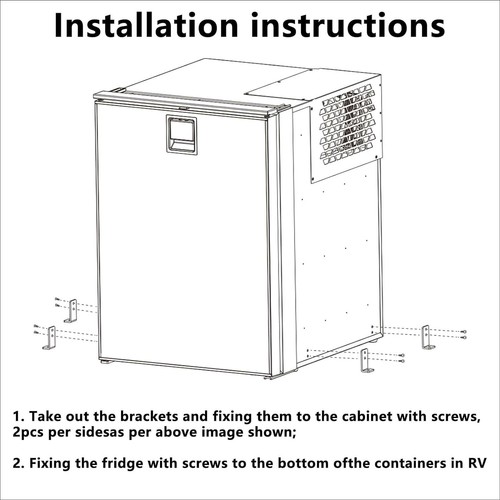 Installation instructions

1. Take out the brackets and fixing them to the cabinet with screws, 2pcs per sidesas per above image shown;

2. Fixing the fridge with screws to the bottom ofthe containers in RV