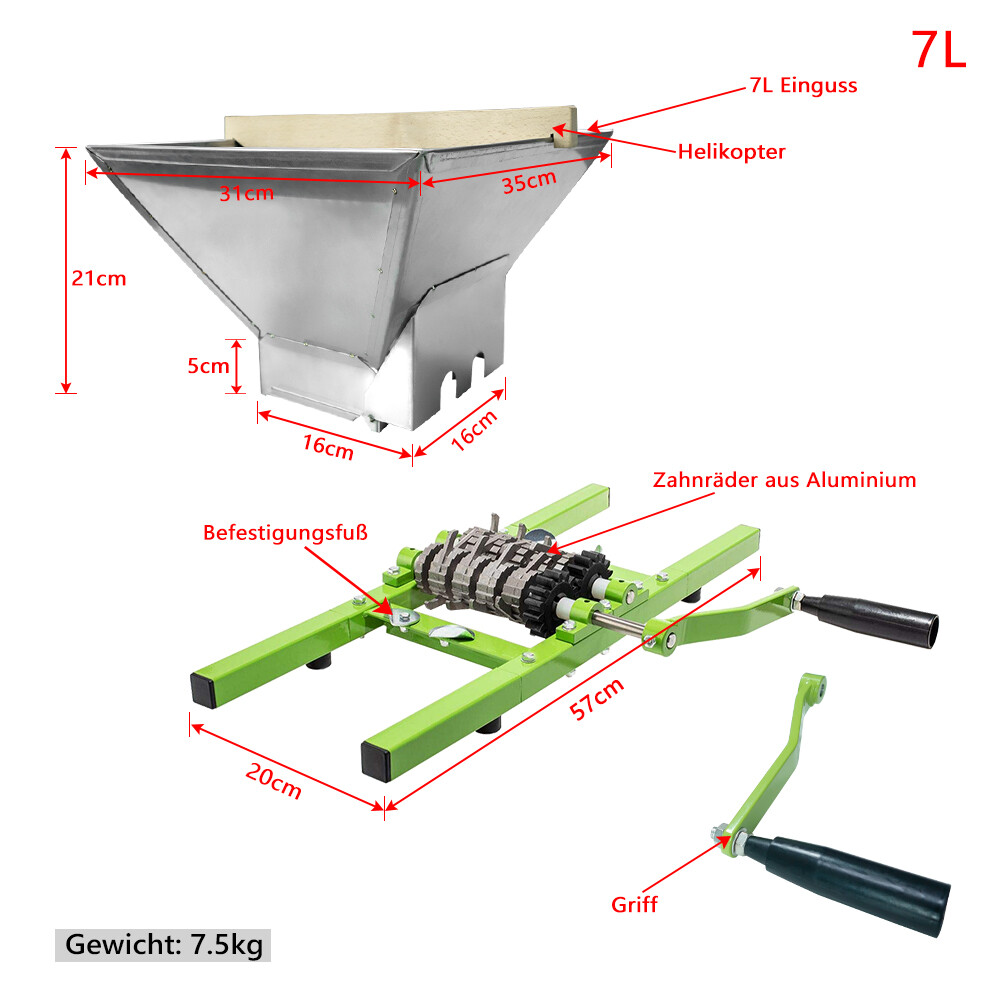 7L

7L Einguss

Helikopter

31cm

35cm

21cm

5cm

16cm

16cm

Zahnräder aus Aluminium

Befestigungsfuß

57cm

20cm

Griff

Gewicht: 7.5kg