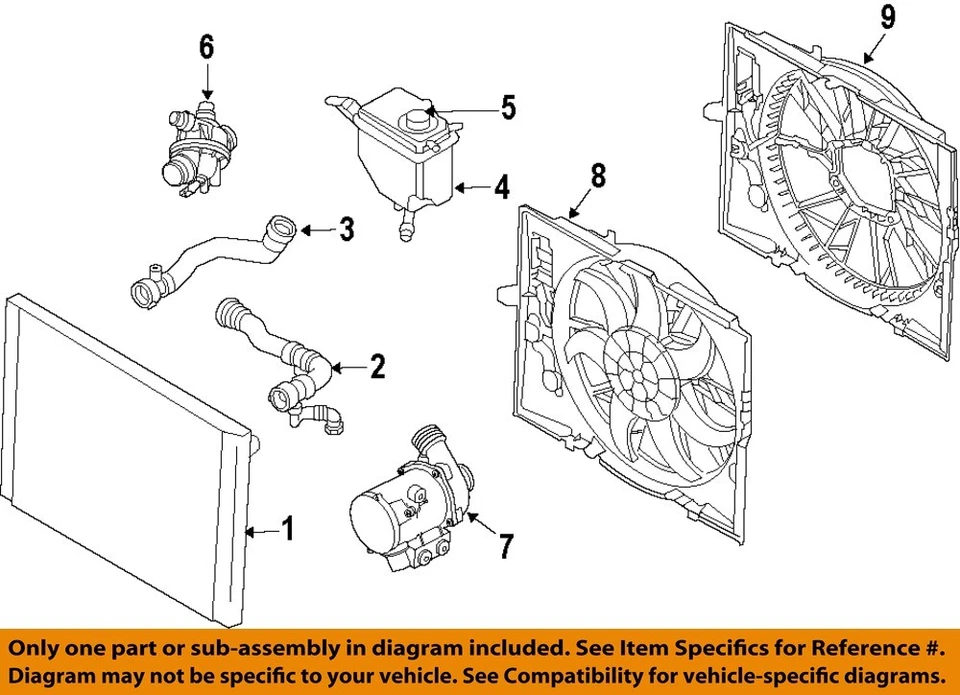 6
5
9
4
8
3
2
1
7

Only one part or sub-assembly in diagram included. See Item Specifics for Reference #. Diagram may not be specific to your vehicle. See Compatibility for vehicle-specific diagrams.