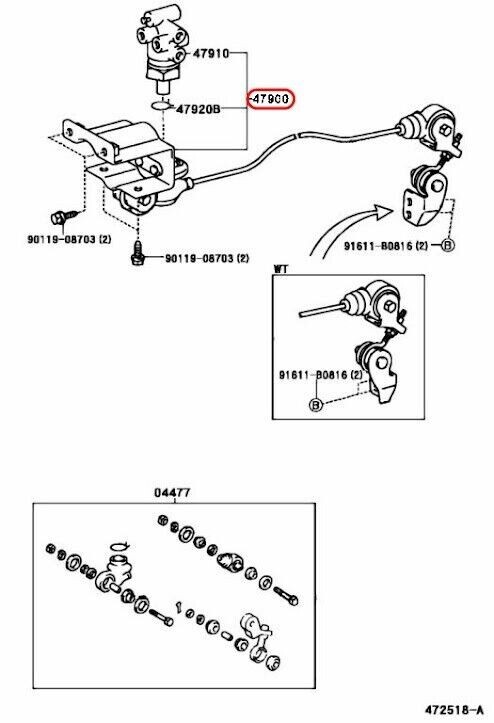 47910
47900
47920B
90119-08703 (2)
90119-08703 (2)
91611-B0816 (2) B
WT
91611-B0816 (2)
B
04477
472518-A