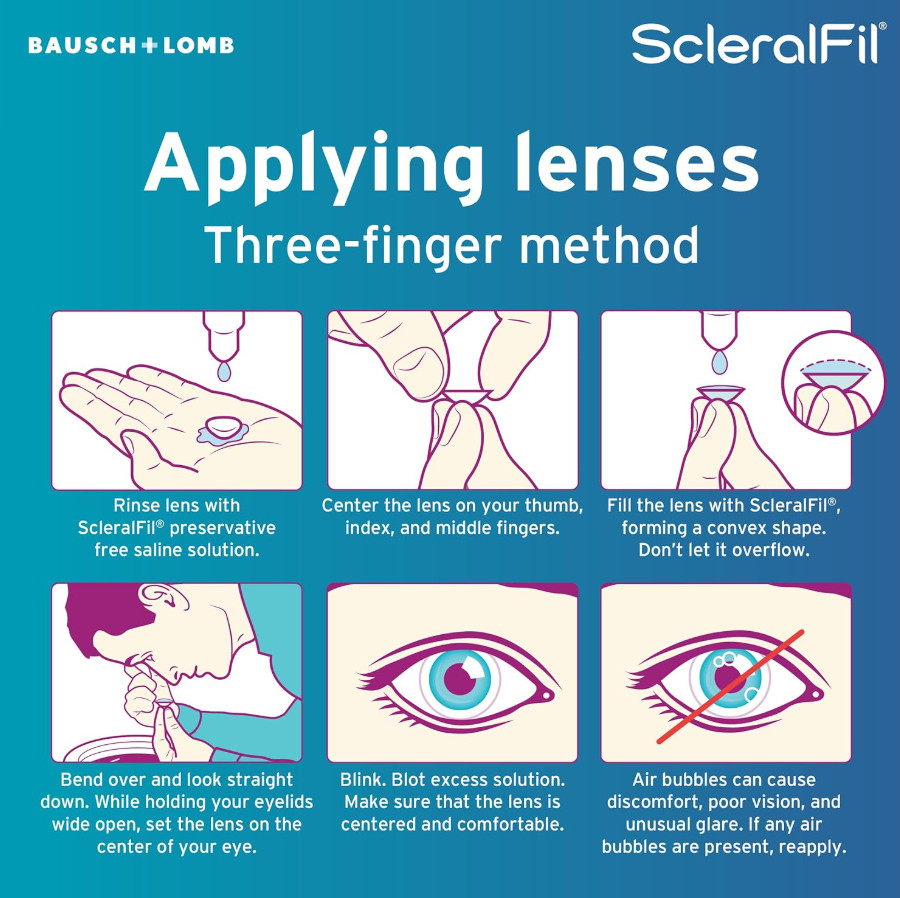 BAUSCH+LOMB

ScleralFil®

Applying lenses

Three-finger method

Rinse lens with ScleralFil® preservative free saline solution.

Center the lens on your thumb, index, and middle fingers.

Fill the lens with ScleralFil®, forming a convex shape. Don't let it overflow.

Bend over and look straight down. While holding your eyelids wide open, set the lens on the center of your eye.

Blink. Blot excess solution. Make sure that the lens is centered and comfortable.

Air bubbles can cause discomfort, poor vision, and unusual glare. If any air bubbles are present, reapply.