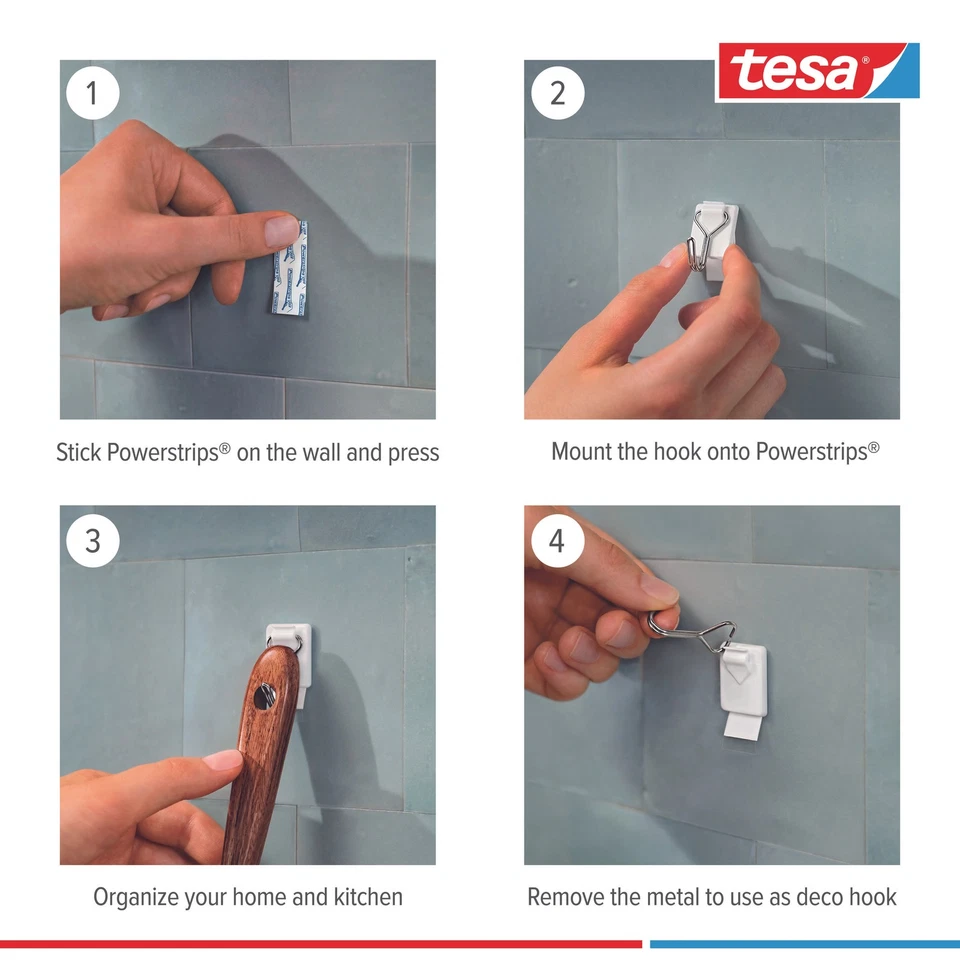 tesa®

1

Stick Powerstrips® on the wall and press

2

Mount the hook onto Powerstrips®

3

Organize your home and kitchen

4

Remove the metal to use as deco hook