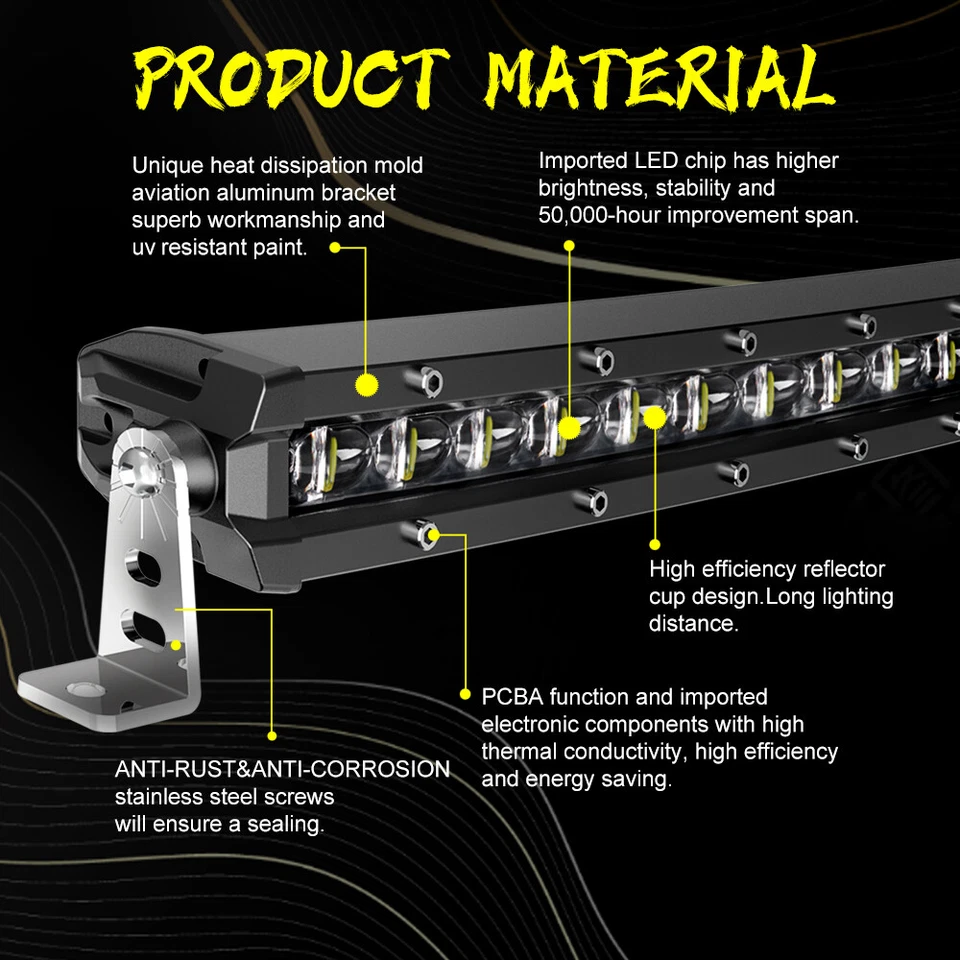 PRODUCT MATERIAL

Unique heat dissipation mold aviation aluminum bracket superb workmanship and uv resistant paint.

Imported LED chip has higher brightness, stability and 50,000-hour improvement span.

High efficiency reflector cup design.Long lighting distance.

PCBA function and imported electronic components with high thermal conductivity, high efficiency and energy saving.

ANTI-RUST&ANTI-CORROSION stainless steel screws will ensure a sealing.