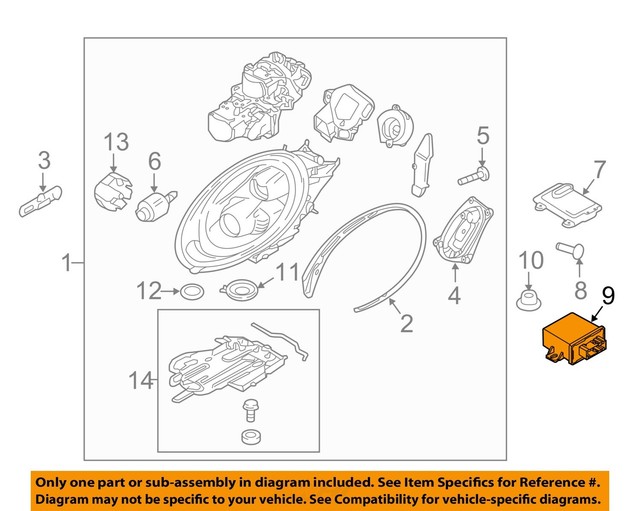 3
13
6
5
7
1
12
11
4
10
8
9
2
14

Only one part or sub-assembly in diagram included. See Item Specifics for Reference #. Diagram may not be specific to your vehicle. See Compatibility for vehicle-specific diagrams.