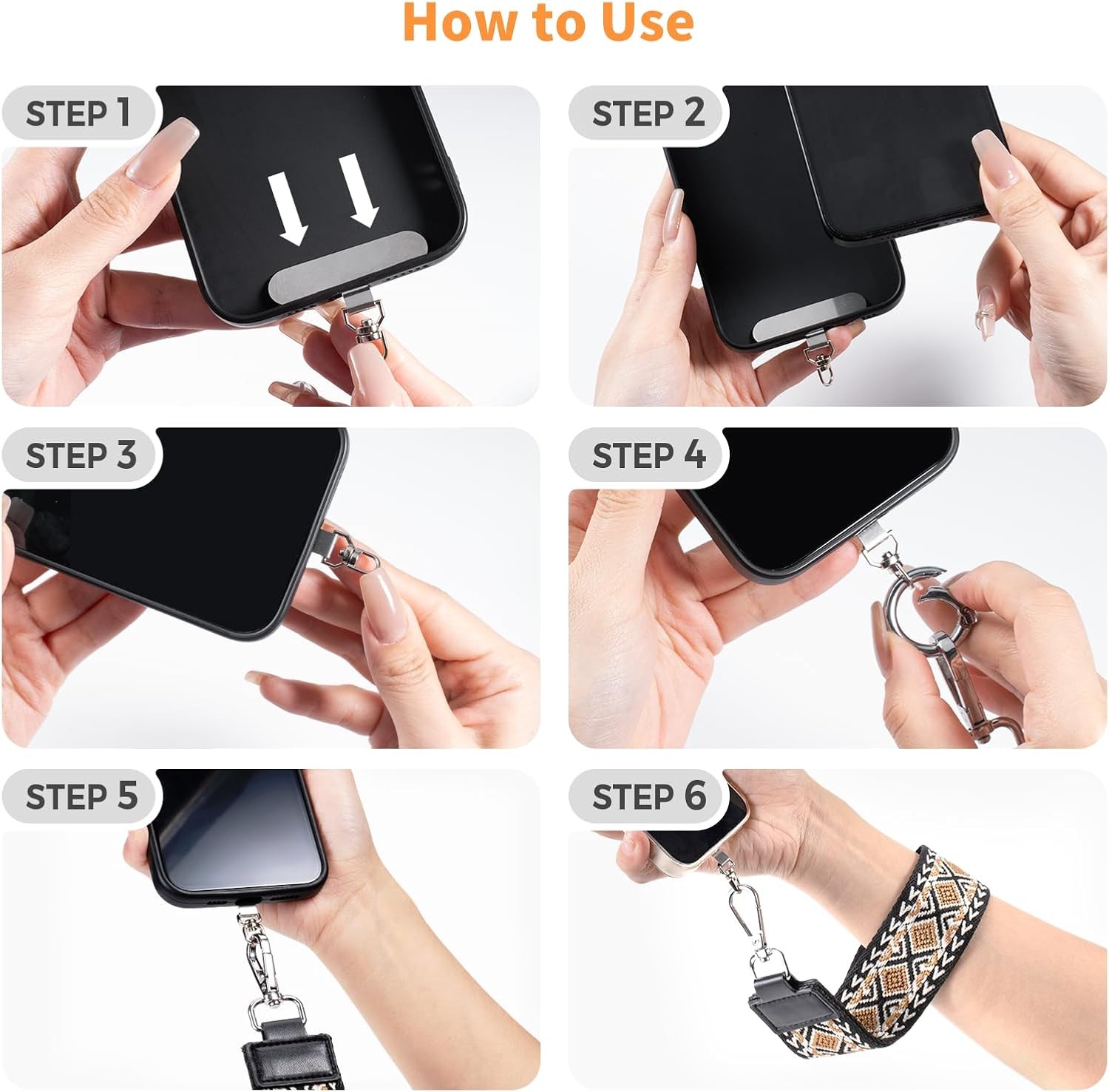 How to Use

STEP 1

STEP 2

STEP 3

STEP 4

STEP 5

STEP 6