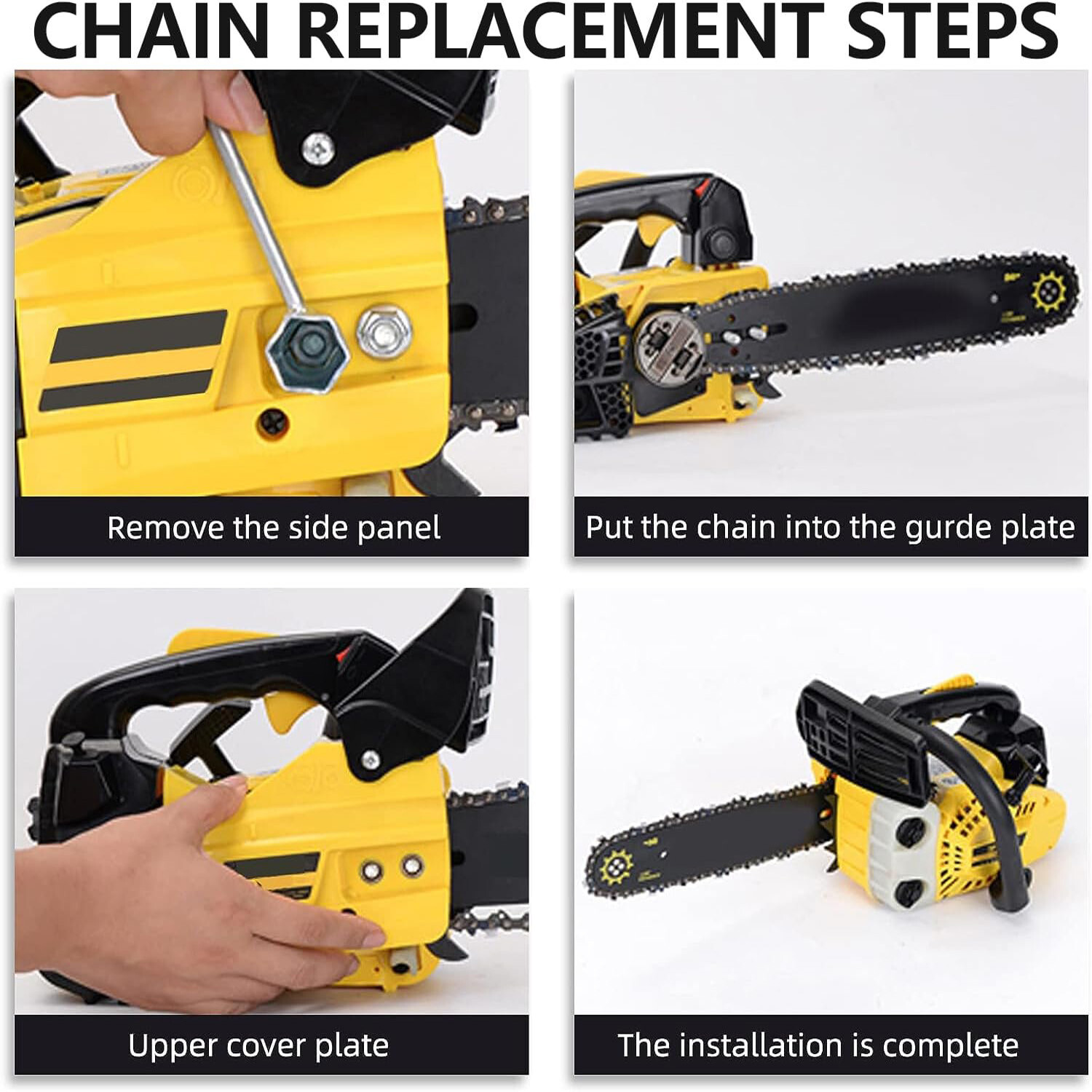 CHAIN REPLACEMENT STEPS

Remove the side panel

Put the chain into the gurde plate

Upper cover plate

The installation is complete