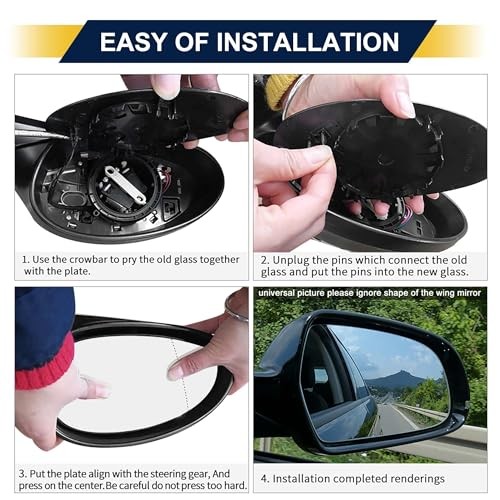 EASY OF INSTALLATION

1. Use the crowbar to pry the old glass together with the plate.

2. Unplug the pins which connect the old glass and put the pins into the new glass.

3. Put the plate align with the steering gear, And press on the center.Be careful do not press too hard.

universal picture please ignore shape of the wing mirror

4. Installation completed renderings