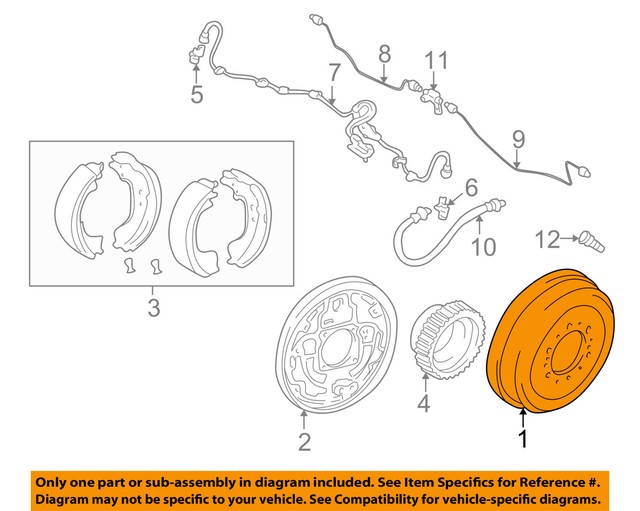 5

7

8

11

9

6

10

12

3

2

4

1

Only one part or sub-assembly in diagram included. See Item Specifics for Reference #.
Diagram may not be specific to your vehicle. See Compatibility for vehicle-specific diagrams.