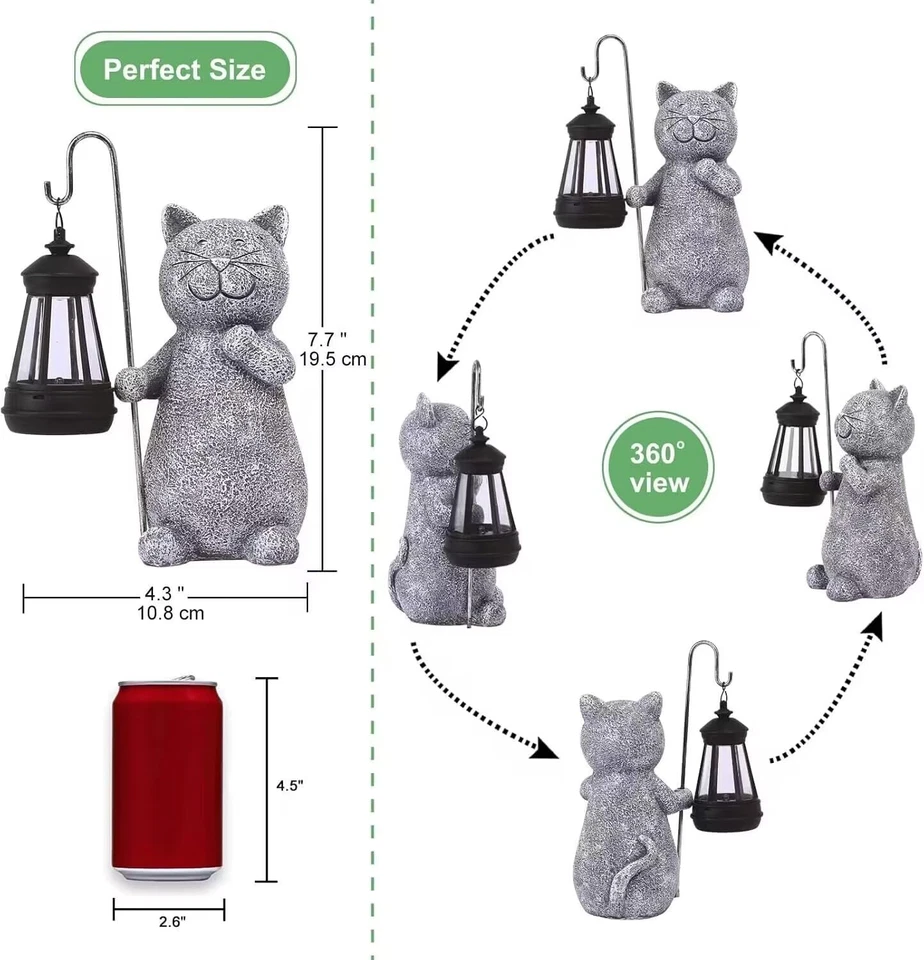 Perfect Size

7.7 "
19.5 cm

4.3 "
10.8 cm

4.5"

2.6"

360°
view