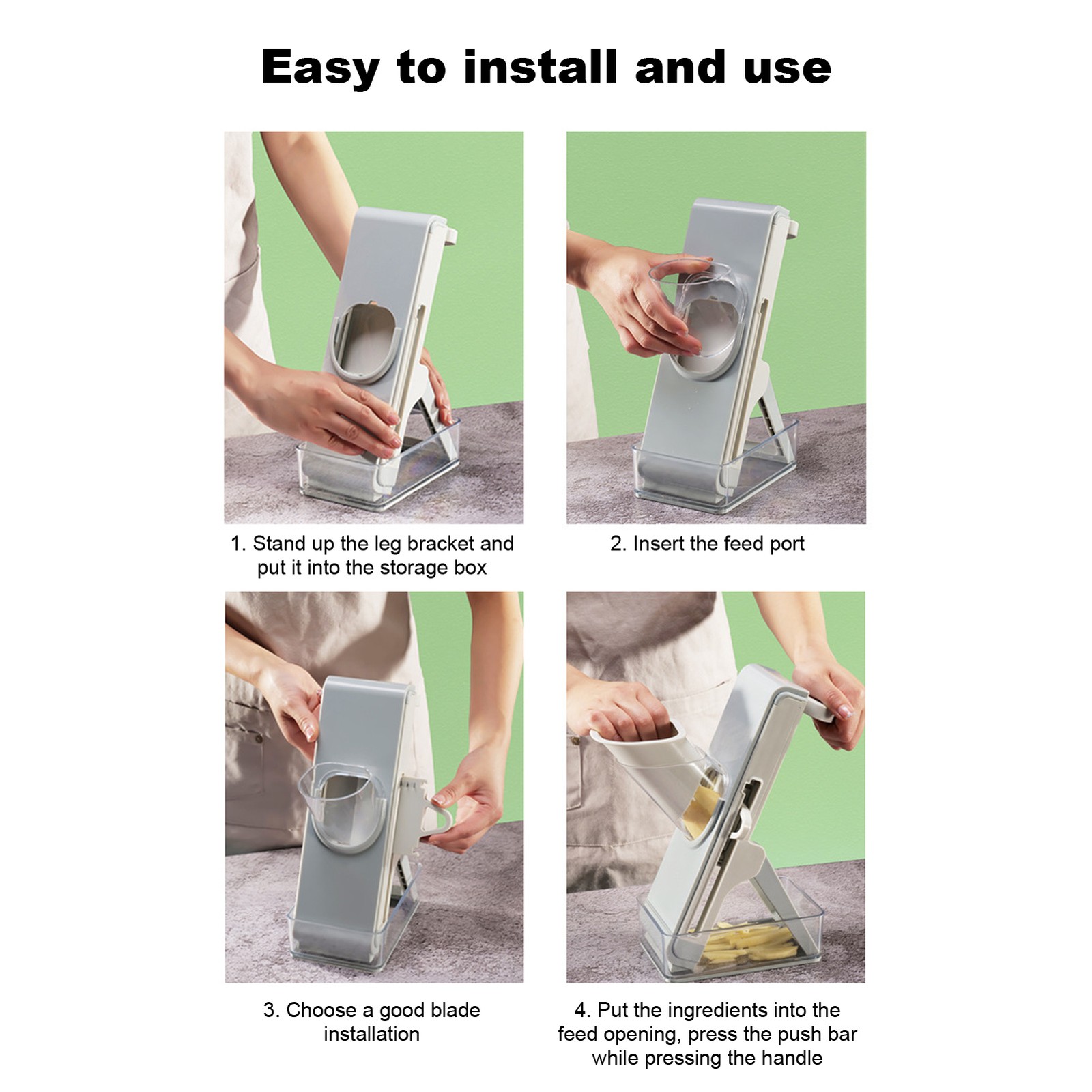 Easy to install and use

1. Stand up the leg bracket and put it into the storage box

2. Insert the feed port

3. Choose a good blade installation

4. Put the ingredients into the feed opening, press the push bar while pressing the handle