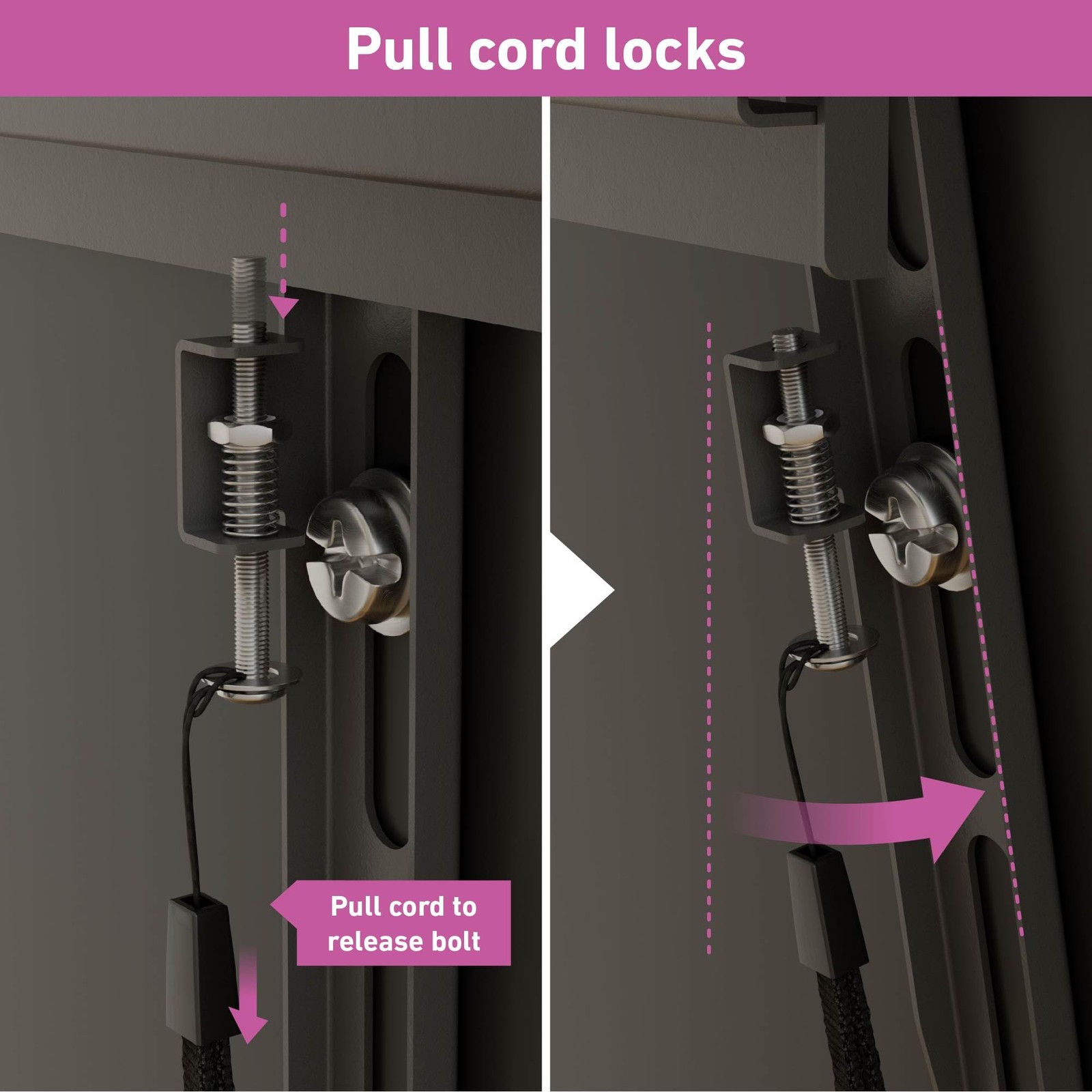 Pull cord locks

Pull cord to release bolt