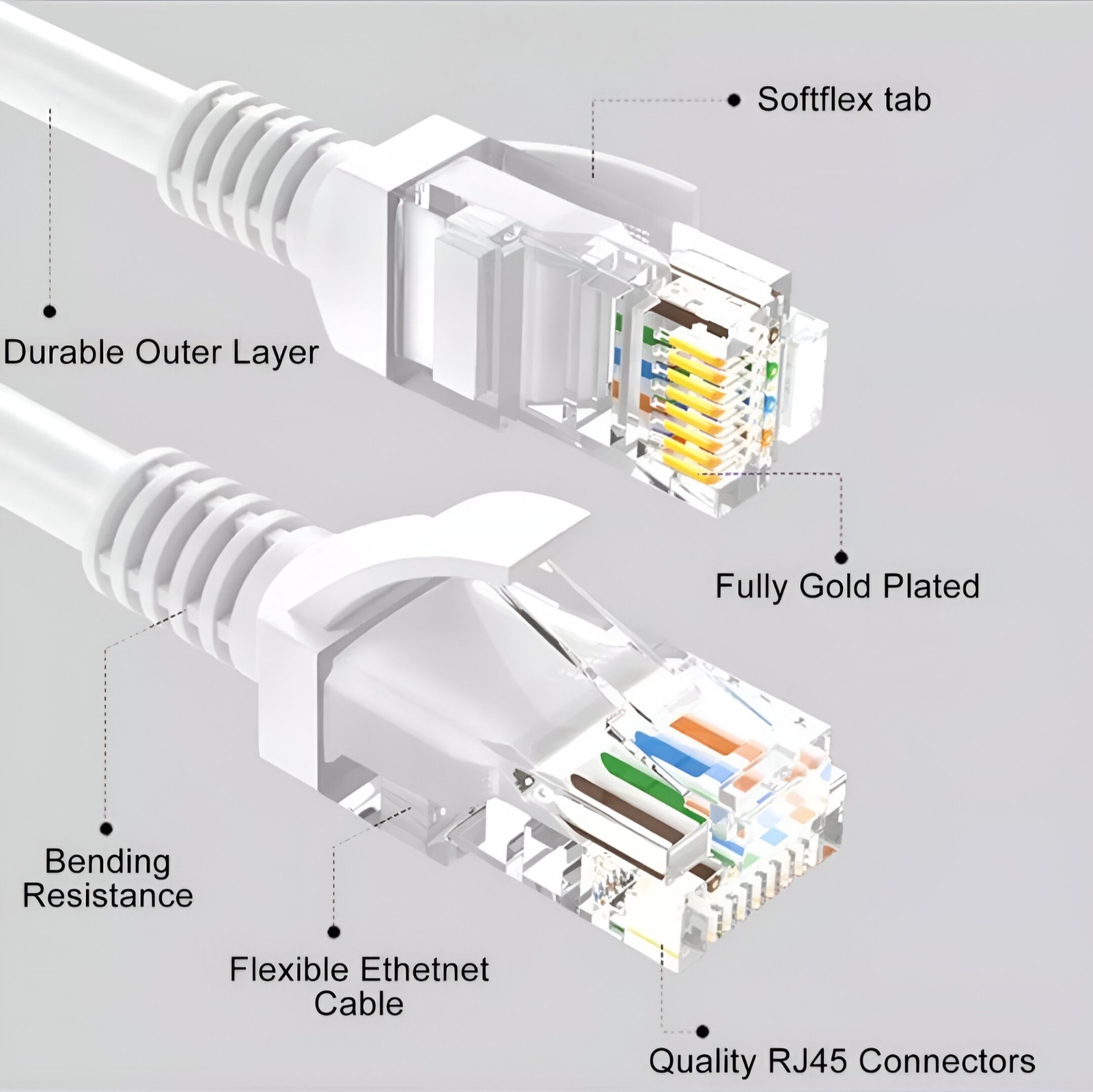 Softflex tab

Durable Outer Layer

Fully Gold Plated

Bending Resistance

Flexible Ethetnet Cable

Quality RJ45 Connectors