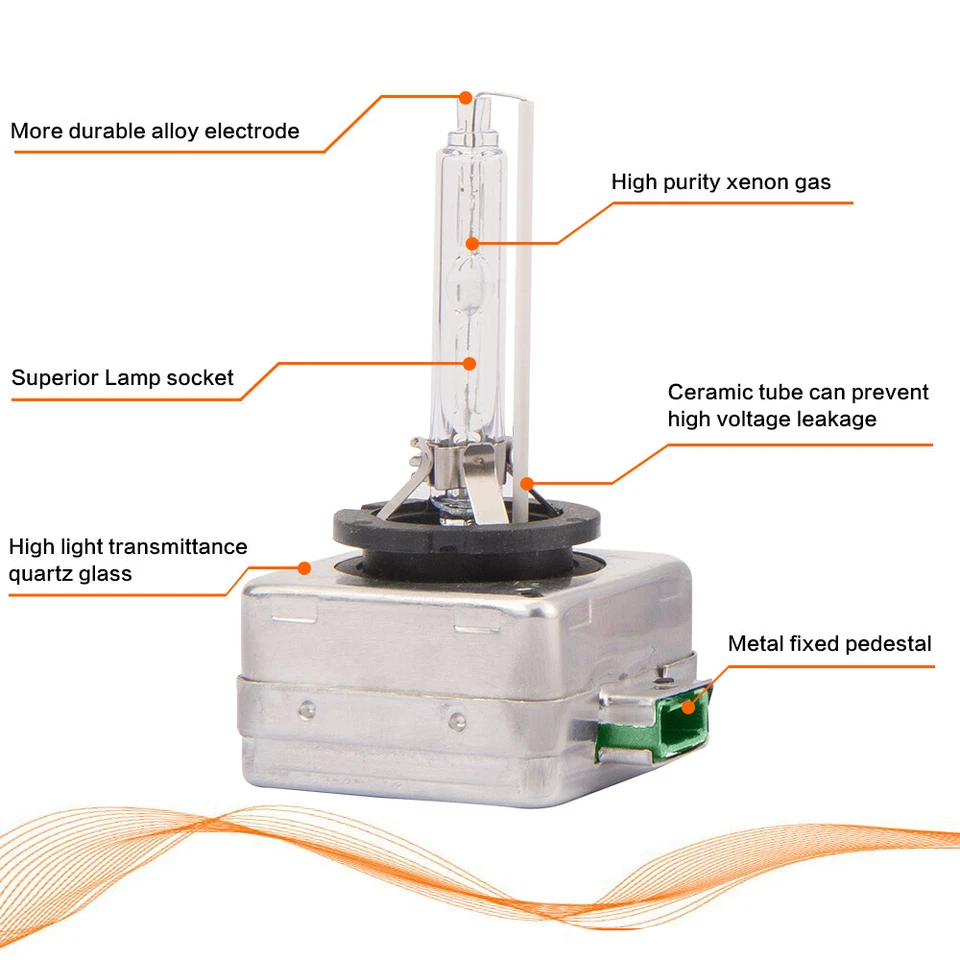 More durable alloy electrode

High purity xenon gas

Superior Lamp socket

Ceramic tube can prevent high voltage leakage

High light transmittance quartz glass

Metal fixed pedestal