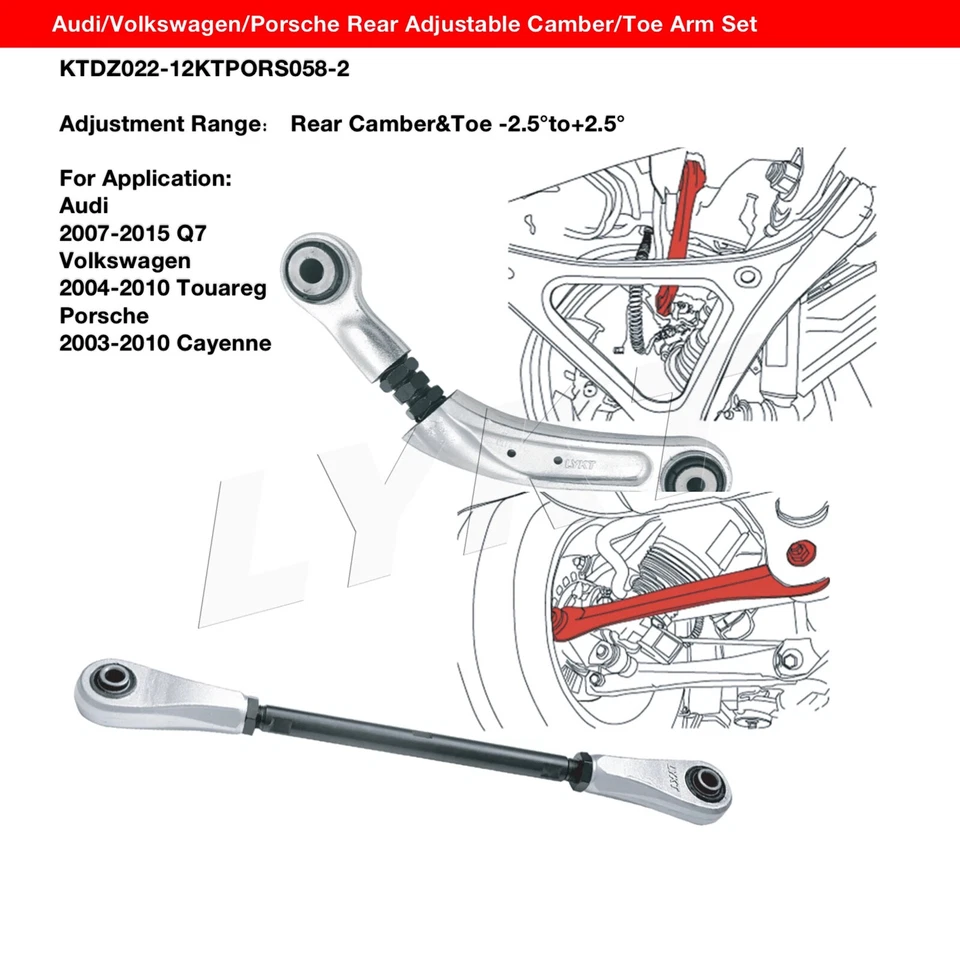 Audi/Volkswagen/Porsche Rear Adjustable Camber/Toe Arm Set

KTDZ022-12KTPORS058-2

Adjustment Range: Rear Camber&Toe -2.5°to+2.5°

For Application:
Audi
2007-2015 Q7
Volkswagen
2004-2010 Touareg
Porsche
2003-2010 Cayenne

LYKT

LYKT

LYKT