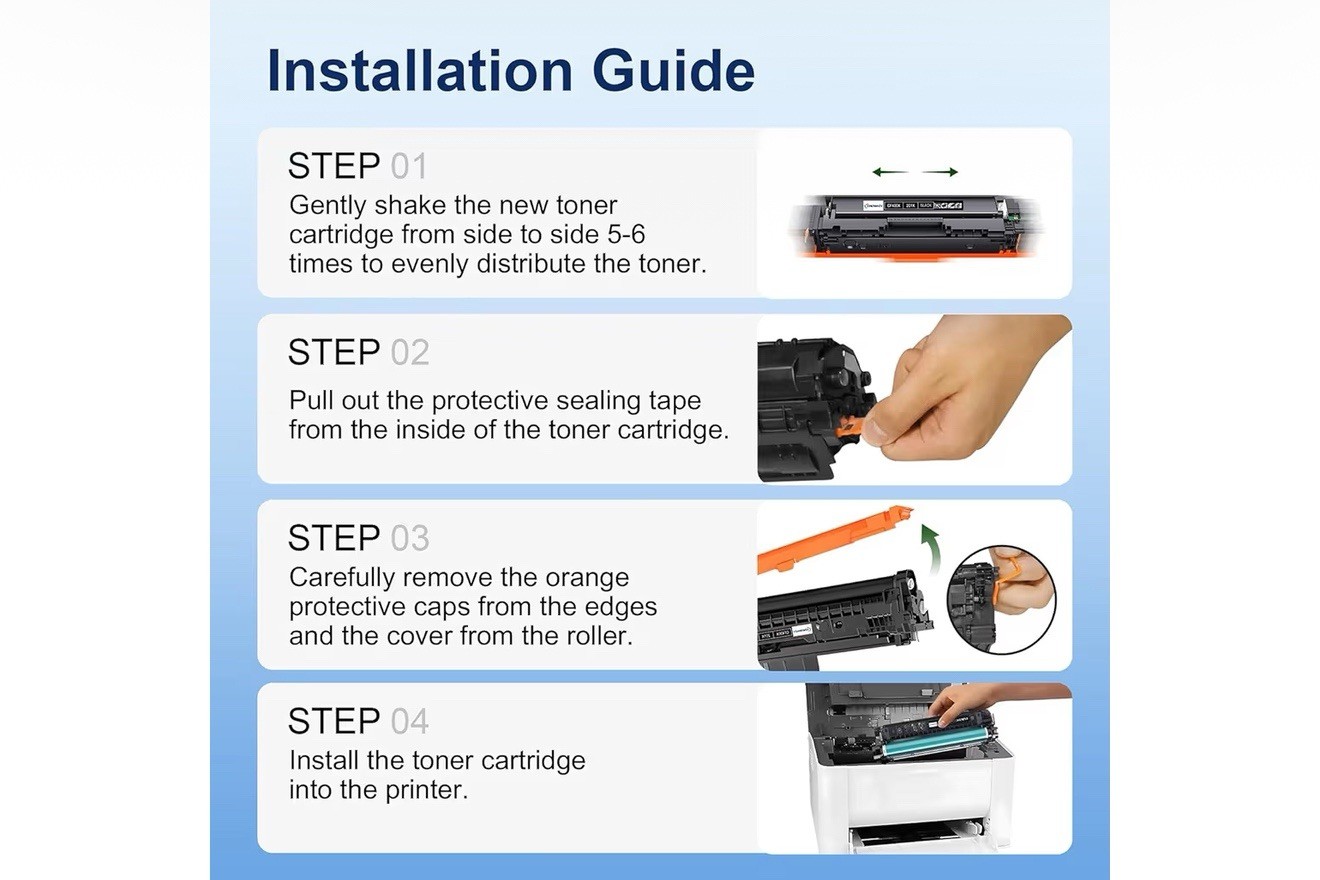 Installation Guide

STEP 01
Gently shake the new toner cartridge from side to side 5-6 times to evenly distribute the toner.

STEP 02
Pull out the protective sealing tape from the inside of the toner cartridge.

STEP 03
Carefully remove the orange protective caps from the edges and the cover from the roller.

STEP 04
Install the toner cartridge into the printer.