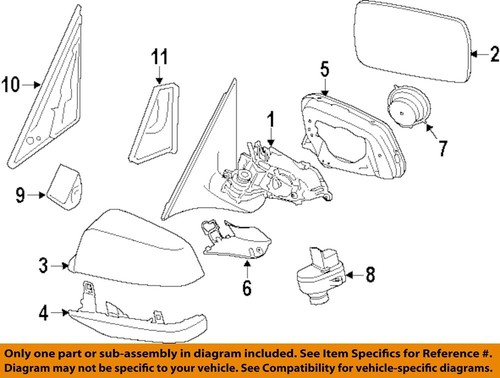 10
11
2
5
1
7
9
3
6
8
4

Only one part or sub-assembly in diagram included. See Item Specifics for Reference #. Diagram may not be specific to your vehicle. See Compatibility for vehicle-specific diagrams.